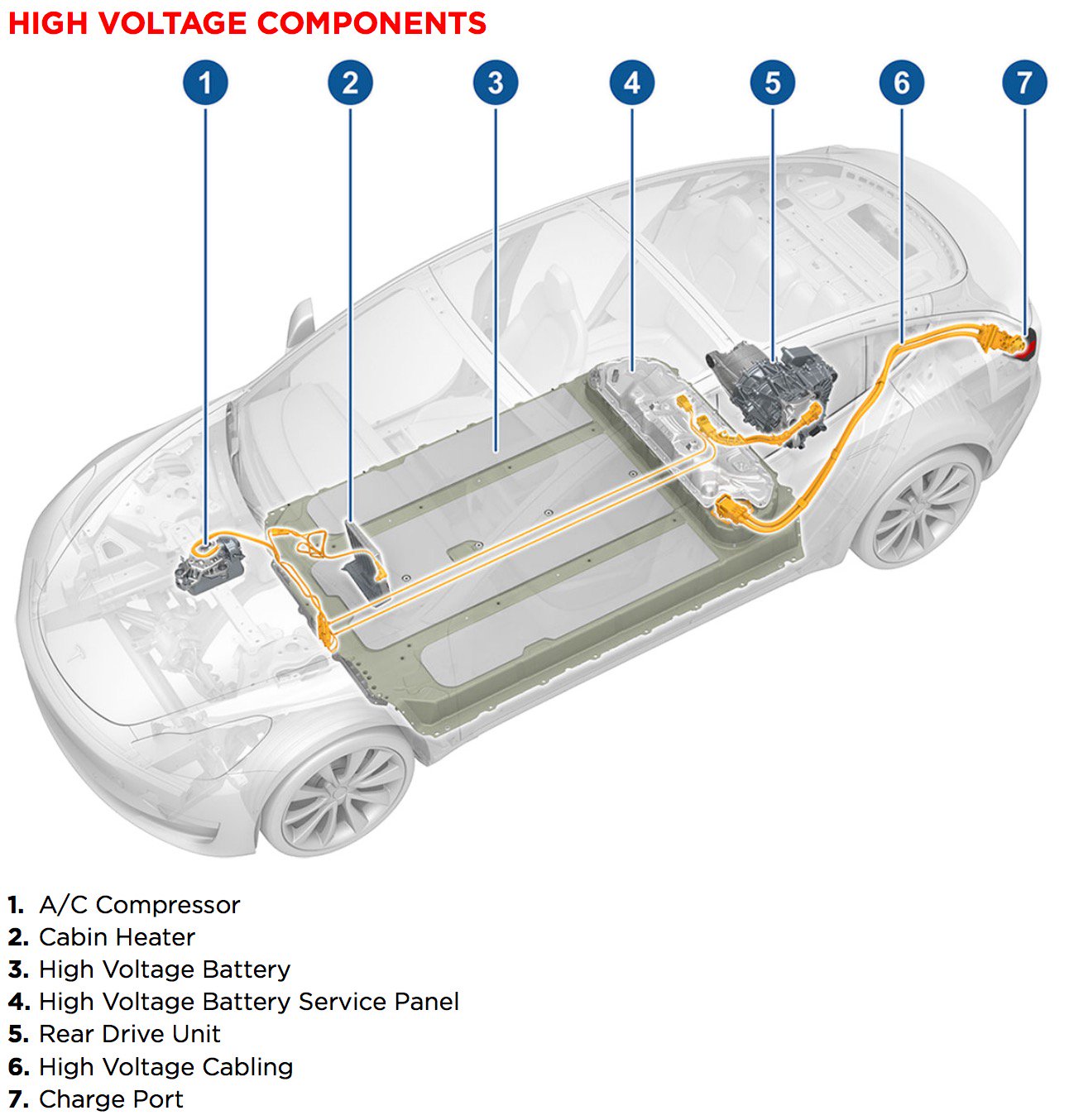 HIGH VOLTAGE COMPONENTS

1 2 3 4 5 6 7

1. A/C Compressor
2. Cabin Heater
3. High Voltage Battery
4. High Voltage Battery Service Panel
5. Rear Drive Unit
6. High Voltage Cabling
7. Charge Port