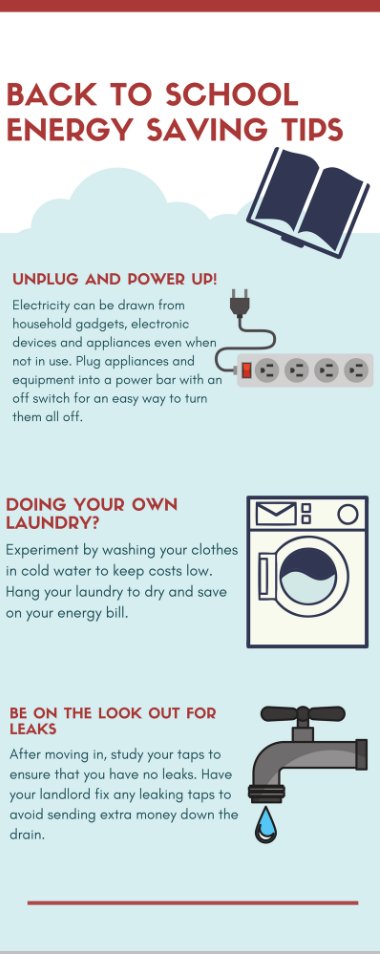 BACK TO SCHOOL ENERGY SAVING TIPS

UNPLUG AND POWER UP!

Electricity can be drawn from household gadgets, electronic devices and appliances even when not in use. Plug appliances and equipment into a power bar with an off switch for an easy way to turn them all off.

DOING YOUR OWN LAUNDRY?

Experiment by washing your clothes in cold water to keep costs low. Hang your laundry to dry and save on your energy bill.

BE ON THE LOOK OUT FOR LEAKS

After moving in, study your taps to ensure that you have no leaks. Have your landlord fix any leaking taps to avoid sending extra money down the drain.