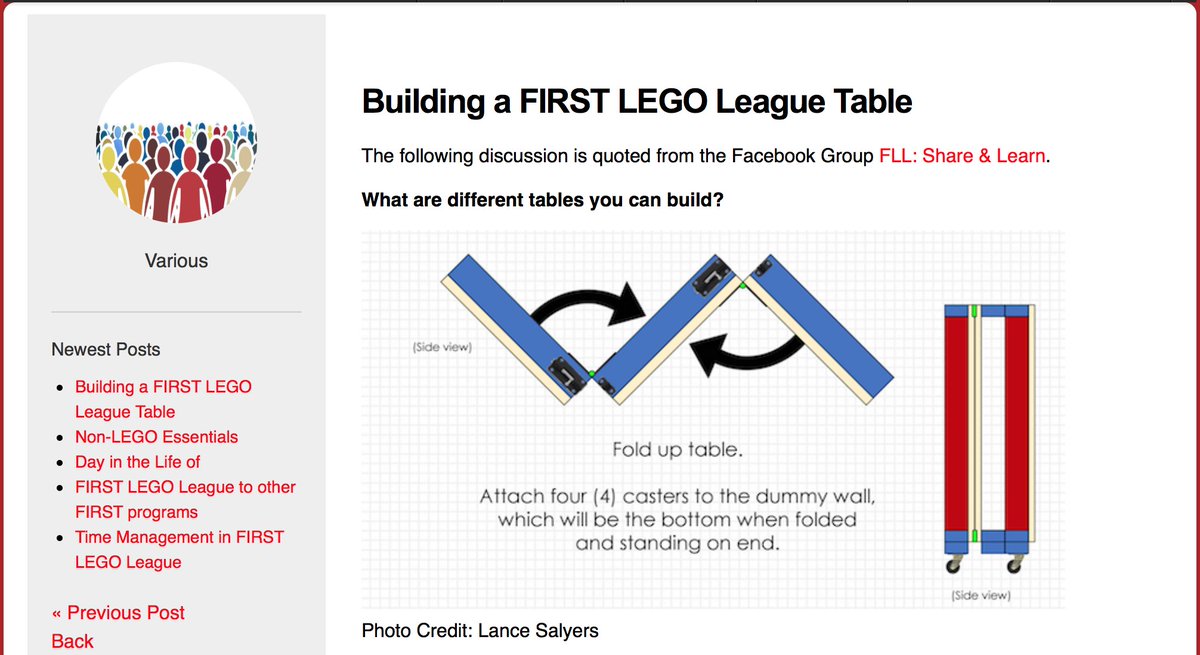 Various

Newest Posts

- Building a FIRST LEGO League Table
- Non-LEGO Essentials
- Day in the Life of
- FIRST LEGO League to other FIRST programs
- Time Management in FIRST LEGO League

« Previous Post
Back

Building a FIRST LEGO League Table

The following discussion is quoted from the Facebook Group FLL: Share & Learn.

What are different tables you can build?

(Side view)

Fold up table.

Attach four (4) casters to the dummy wall, which will be the bottom when folded and standing on end.

(Side view)

Photo Credit: Lance Salyers