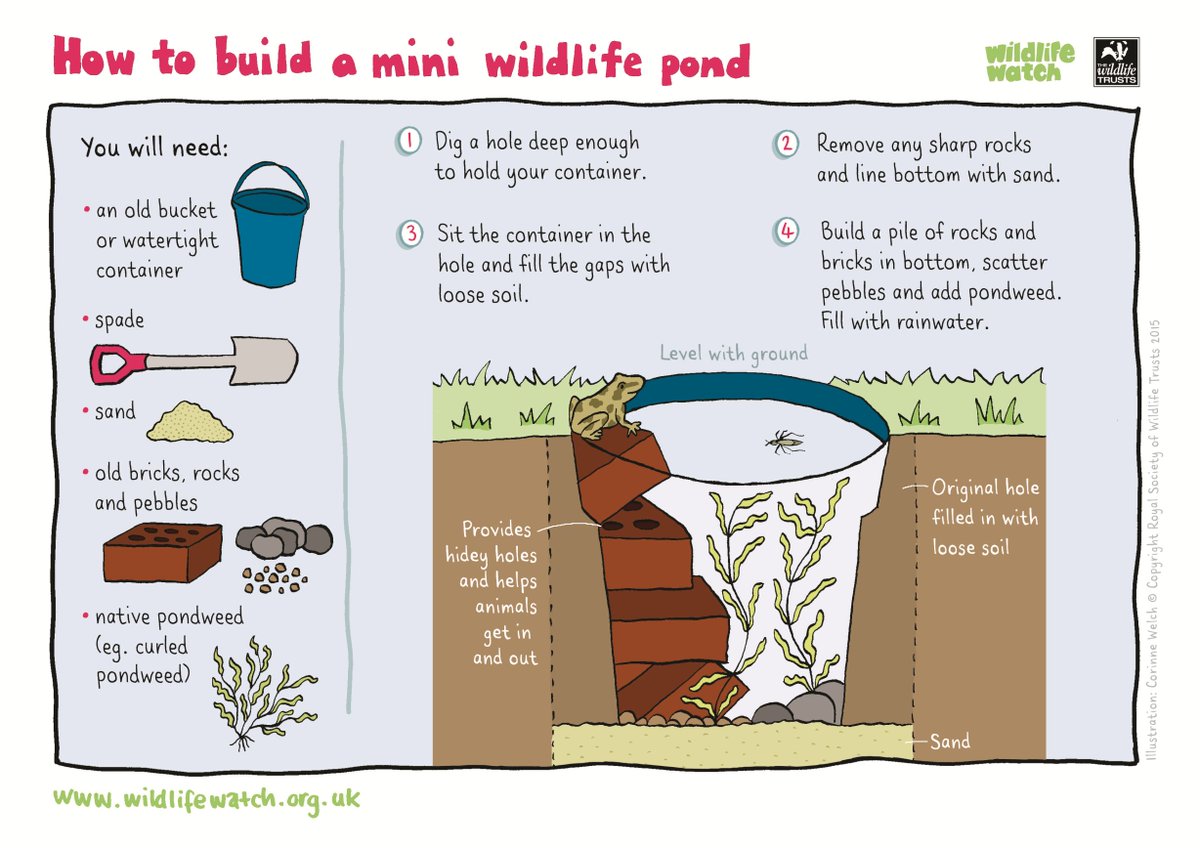 How to build a mini wildlife pond

wildlife watch

THE wildlife TRUSTS

You will need:

• an old bucket or watertight container

• spade

• sand

• old bricks, rocks and pebbles

• native pondweed (eg. curled pondweed)

1 Dig a hole deep enough to hold your container.

2 Remove any sharp rocks and line bottom with sand.

3 Sit the container in the hole and fill the gaps with loose soil.

4 Build a pile of rocks and bricks in bottom, scatter pebbles and add pondweed. Fill with rainwater.

Level with ground

Provides hidey holes and helps animals get in and out

Original hole filled in with loose soil

Sand

Illustration: Corinne Welch © Copyright Royal Society of Wildlife Trusts 2015

www.wildlifewatch.org.uk