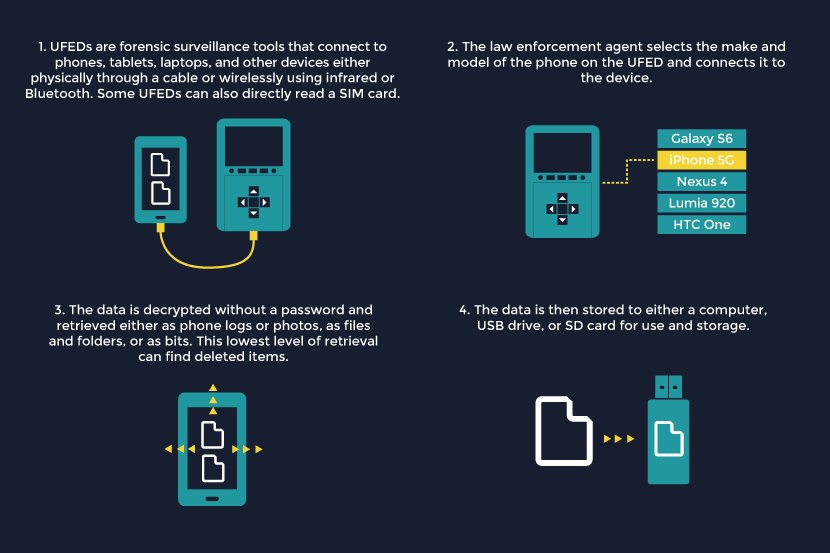 1. UFEDs are forensic surveillance tools that connect to phones, tablets, laptops, and other devices either physically through a cable or wirelessly using infrared or Bluetooth. Some UFEDs can also directly read a SIM card.

2. The law enforcement agent selects the make and model of the phone on the UFED and connects it to the device.

Galaxy S6
iPhone 5G
Nexus 4
Lumia 920
HTC One

3. The data is decrypted without a password and retrieved either as phone logs or photos, as files and folders, or as bits. This lowest level of retrieval can find deleted items.

4. The data is then stored to either a computer, USB drive, or SD card for use and storage.