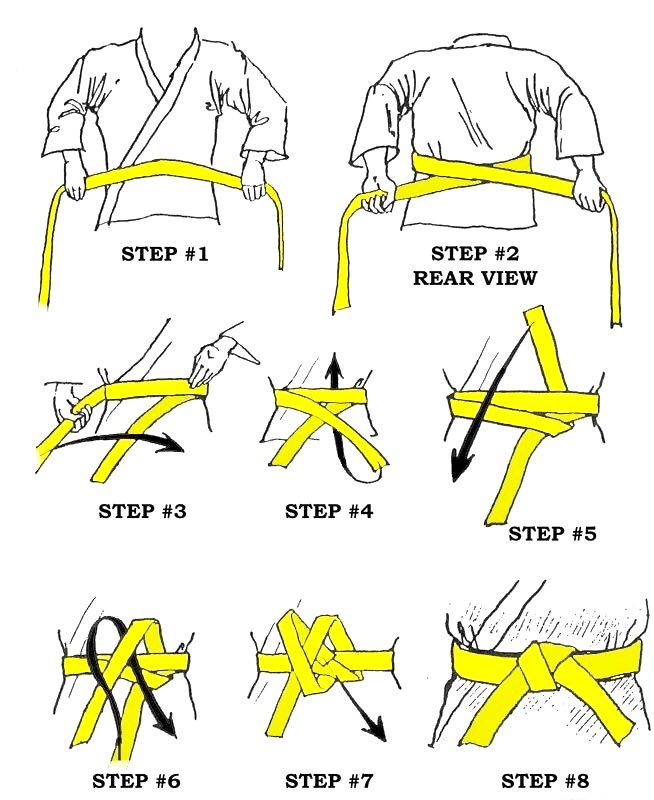 STEP #1

STEP #2
REAR VIEW

STEP #3

STEP #4

STEP #5

STEP #6

STEP #7

STEP #8