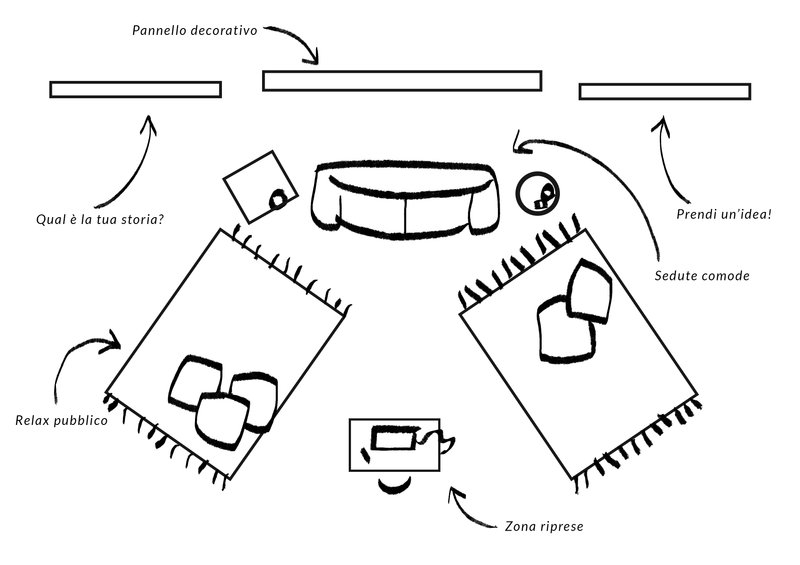 Pannello decorativo

Qual è la tua storia?

Prendi un'idea!

Sedute comode

Relax pubblico

Zona riprese