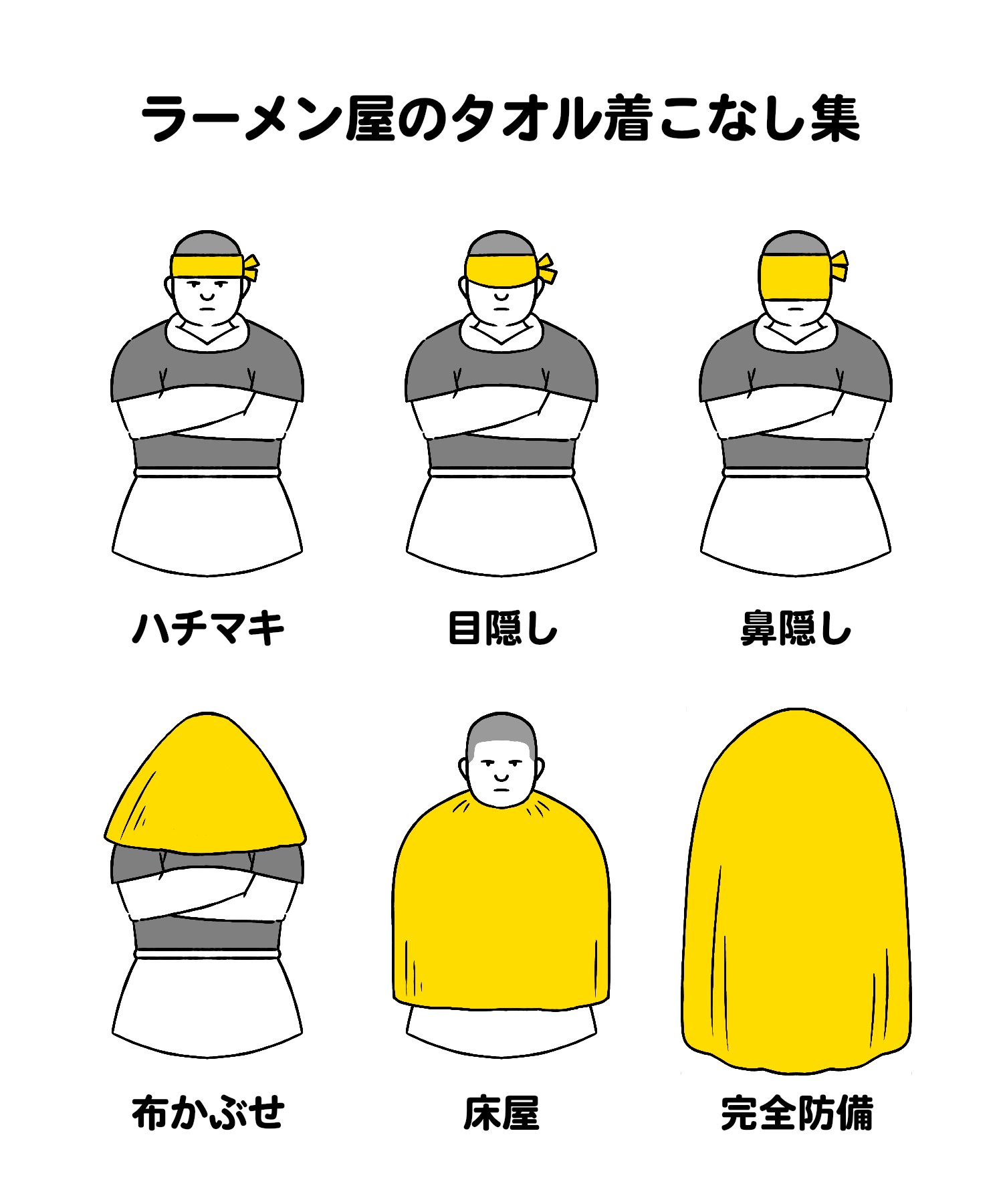 ラーメン屋のタオル着こなし集

ハチマキ

目隠し

鼻隠し

布かぶせ

床屋

完全防備