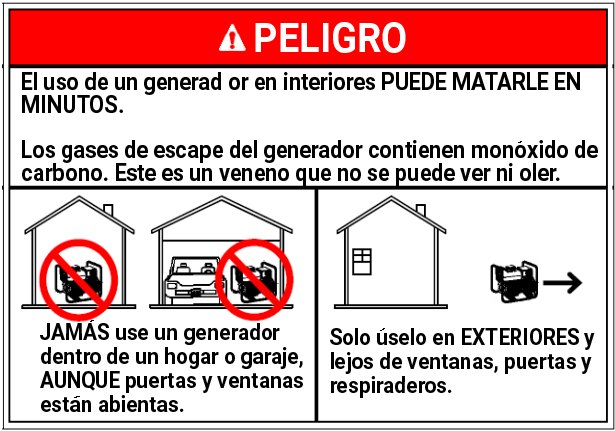 PELIGRO

El uso de un generad or en interiores PUEDE MATARLE EN MINUTOS.

Los gases de escape del generador contienen monóxido de carbono. Este es un veneno que no se puede ver ni oler.

JAMÁS use un generador dentro de un hogar o garaje, AUNQUE puertas y ventanas están abientas.

Solo úselo en EXTERIORES y lejos de ventanas, puertas y respiraderos.