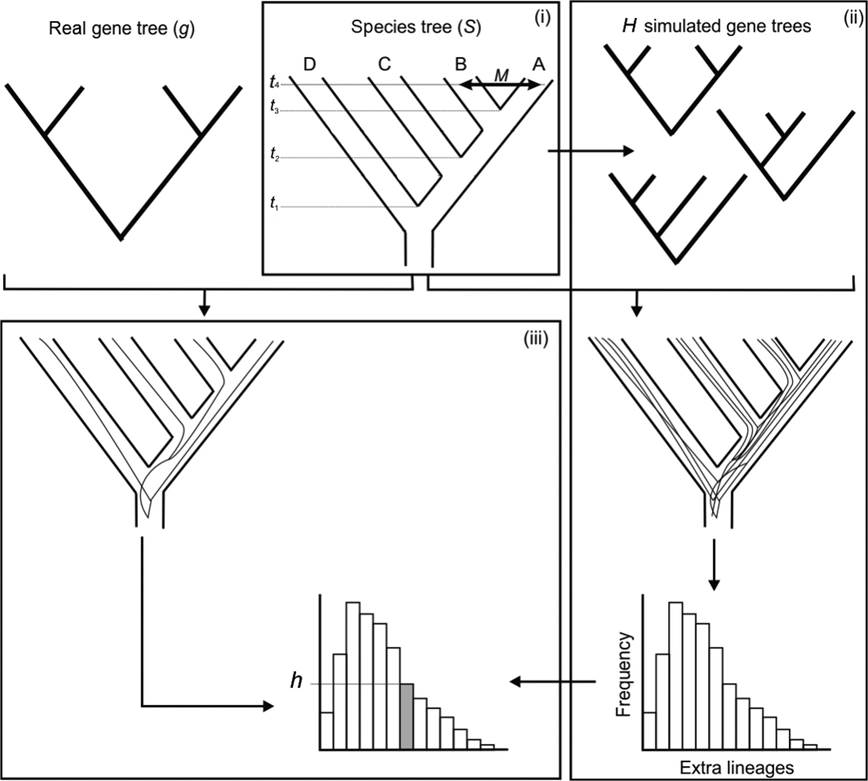 Real gene tree ($g$)

Species tree ($S$)

(i)

D C B A

$M$

$t_4$
$t_3$
$t_2$
$t_1$

$H$ simulated gene trees

(ii)

(iii)

$h$

Frequency

Extra lineages