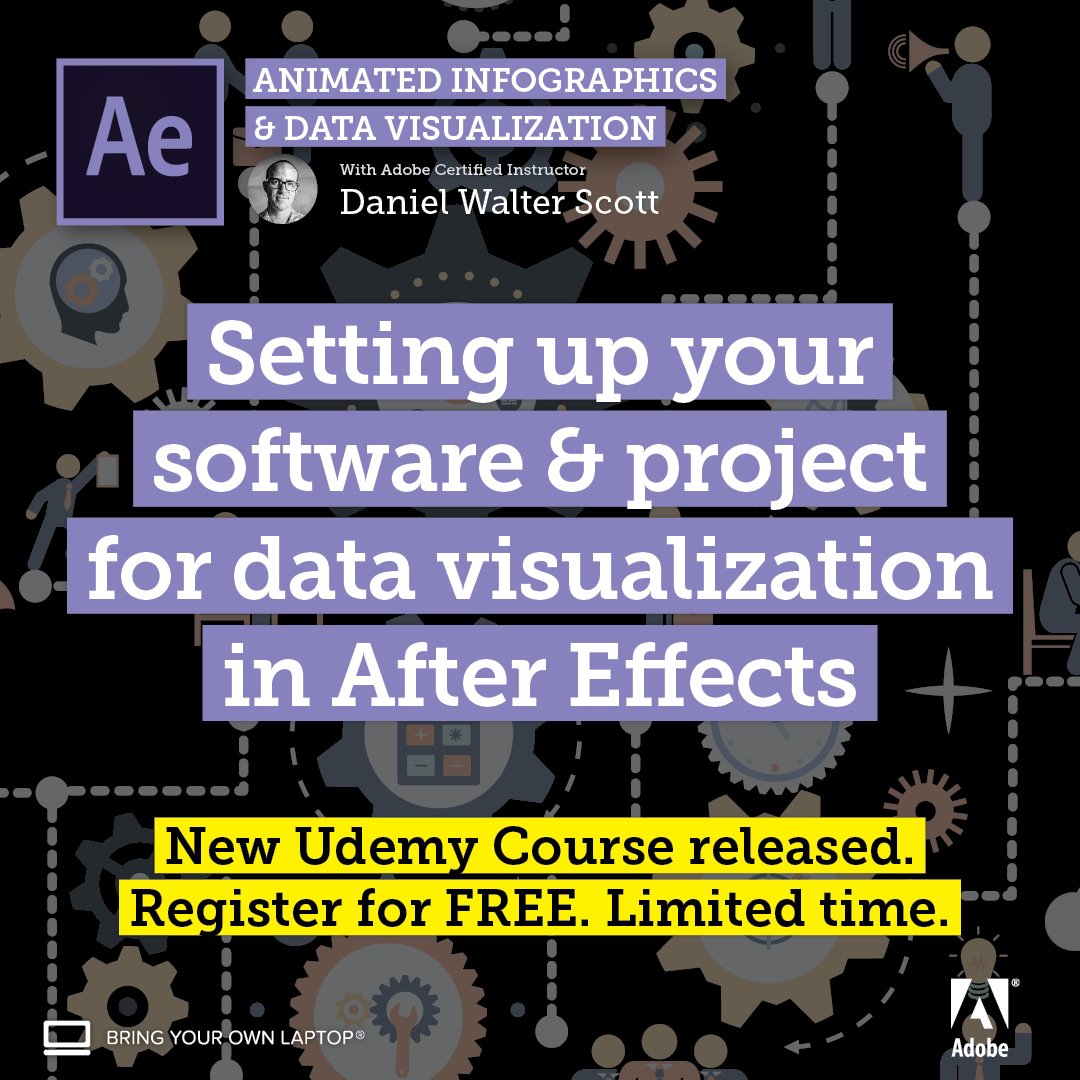 Ae

ANIMATED INFOGRAPHICS & DATA VISUALIZATION

With Adobe Certified Instructor
Daniel Walter Scott

Setting up your software & project for data visualization in After Effects

New Udemy Course released.
Register for FREE. Limited time.

BRING YOUR OWN LAPTOP®

Adobe