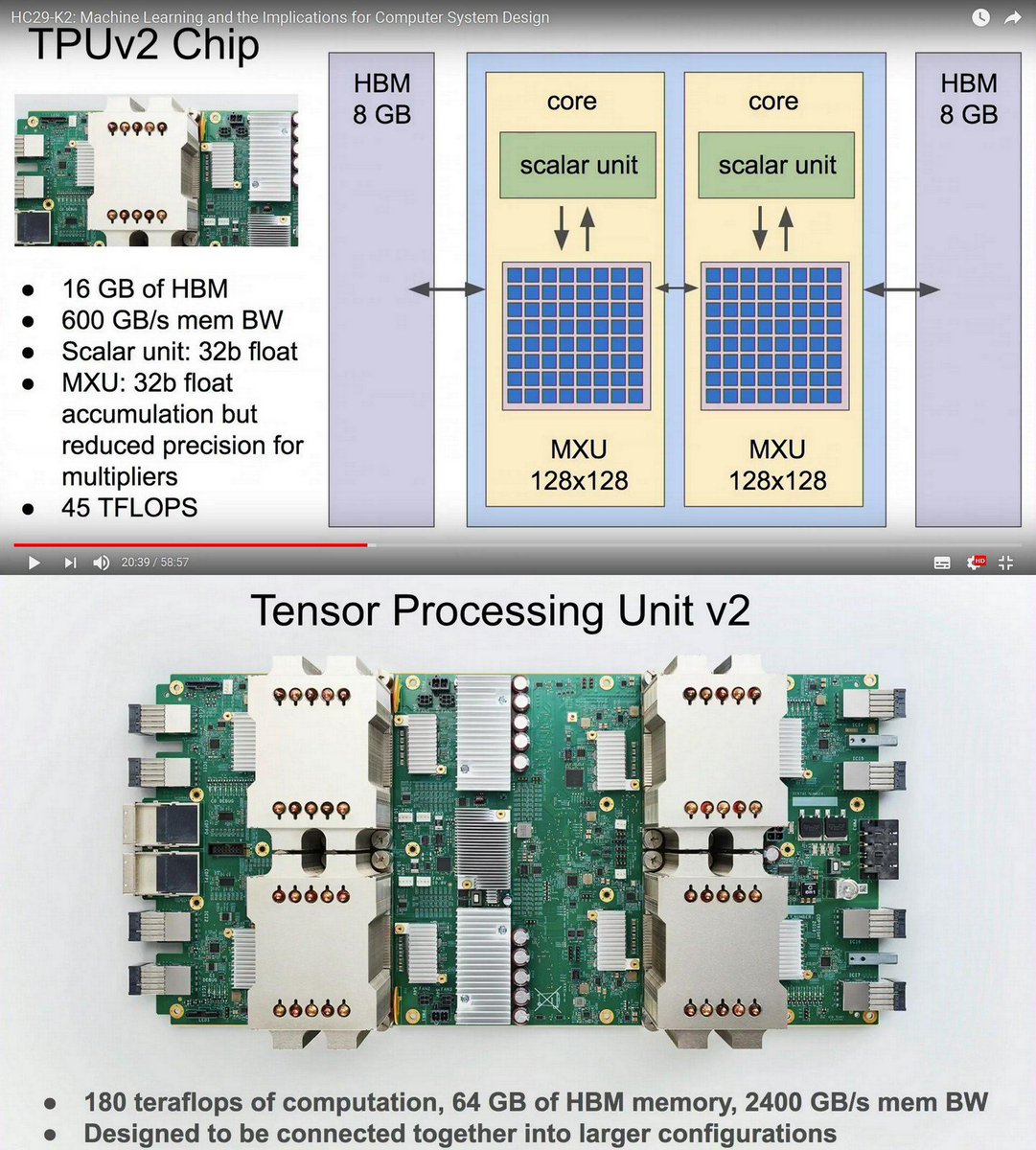 HC29-K2: Machine Learning and the Implications for Computer System Design

TPUv2 Chip

- 16 GB of HBM
- 600 GB/s mem BW
- Scalar unit: 32b float
- MXU: 32b float accumulation but reduced precision for multipliers
- 45 TFLOPS

HBM 8 GB

core

scalar unit

MXU 128x128

core

scalar unit

MXU 128x128

HBM 8 GB

20:39 / 58:57

HD

Tensor Processing Unit v2

- 180 teraflops of computation, 64 GB of HBM memory, 2400 GB/s mem BW
- Designed to be connected together into larger configurations