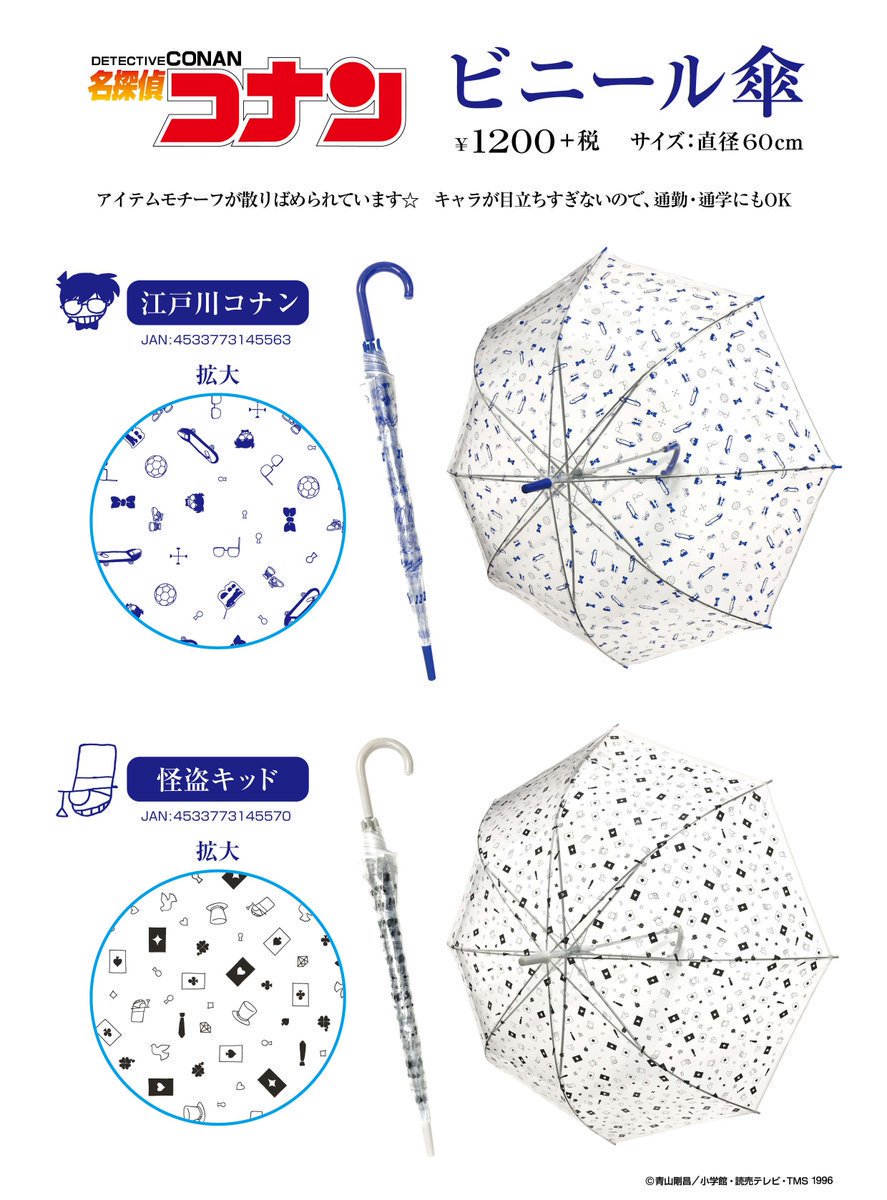 DETECTIVE CONAN
名探偵コナン

ビニール傘

¥1200+税　サイズ:直径60cm

アイテムモチーフが散りばめられています☆　キャラが目立ちすぎないので、通勤・通学にもOK

江戸川コナン
JAN:4533773145563

拡大

怪盗キッド
JAN:4533773145570

拡大

©青山剛昌／小学館・読売テレビ・TMS 1996