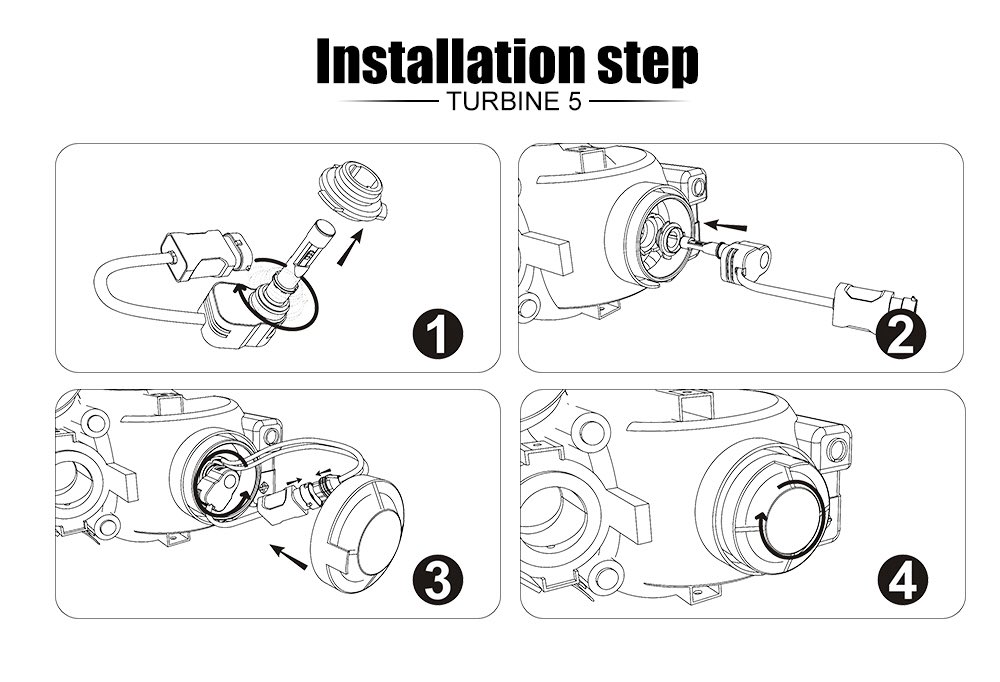 Installation step
TURBINE 5

1

2

3

4