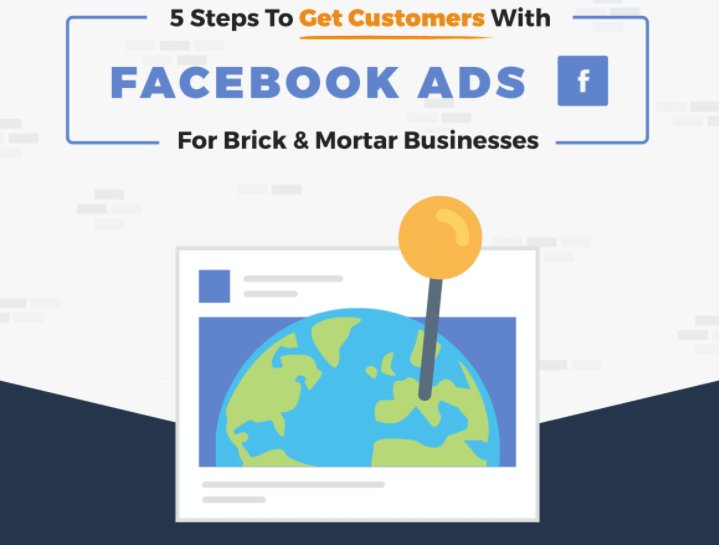 5 Steps To Get Customers With

FACEBOOK ADS f

For Brick & Mortar Businesses