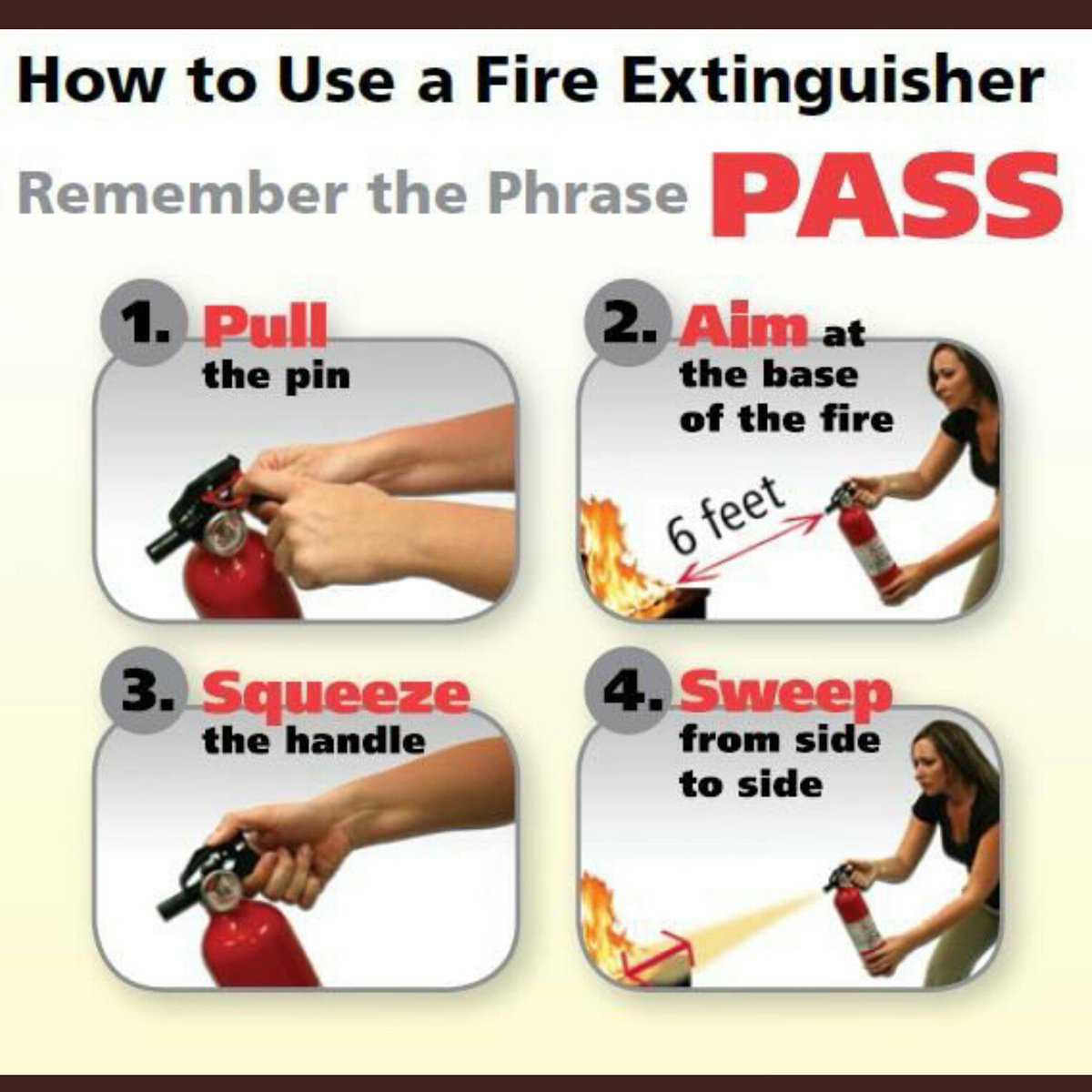 How to Use a Fire Extinguisher

Remember the Phrase PASS

1. Pull the pin

2. Aim at the base of the fire

6 feet

3. Squeeze the handle

4. Sweep from side to side