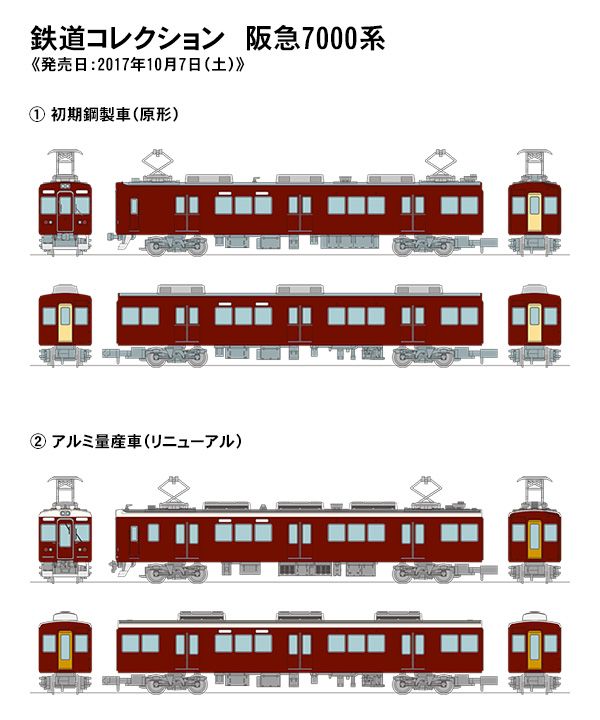 鉄道コレクション　阪急7000系
《発売日：2017年10月7日（土）》

① 初期鋼製車（原形）

② アルミ量産車（リニューアル）