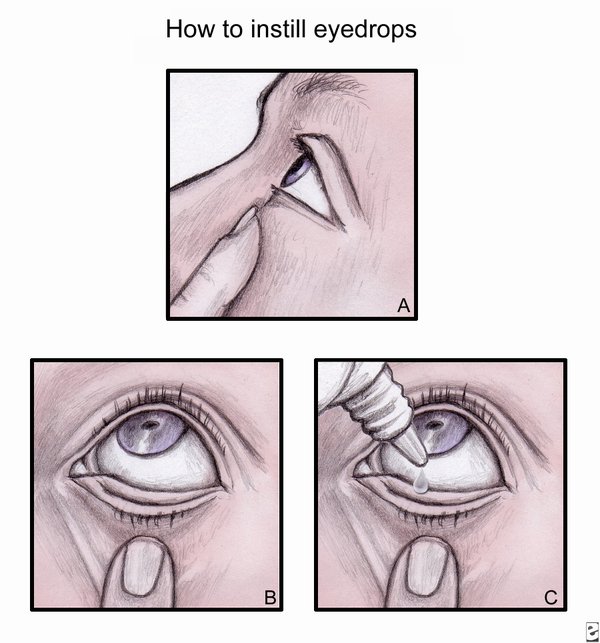 How to instill eyedrops

A

B

C

e