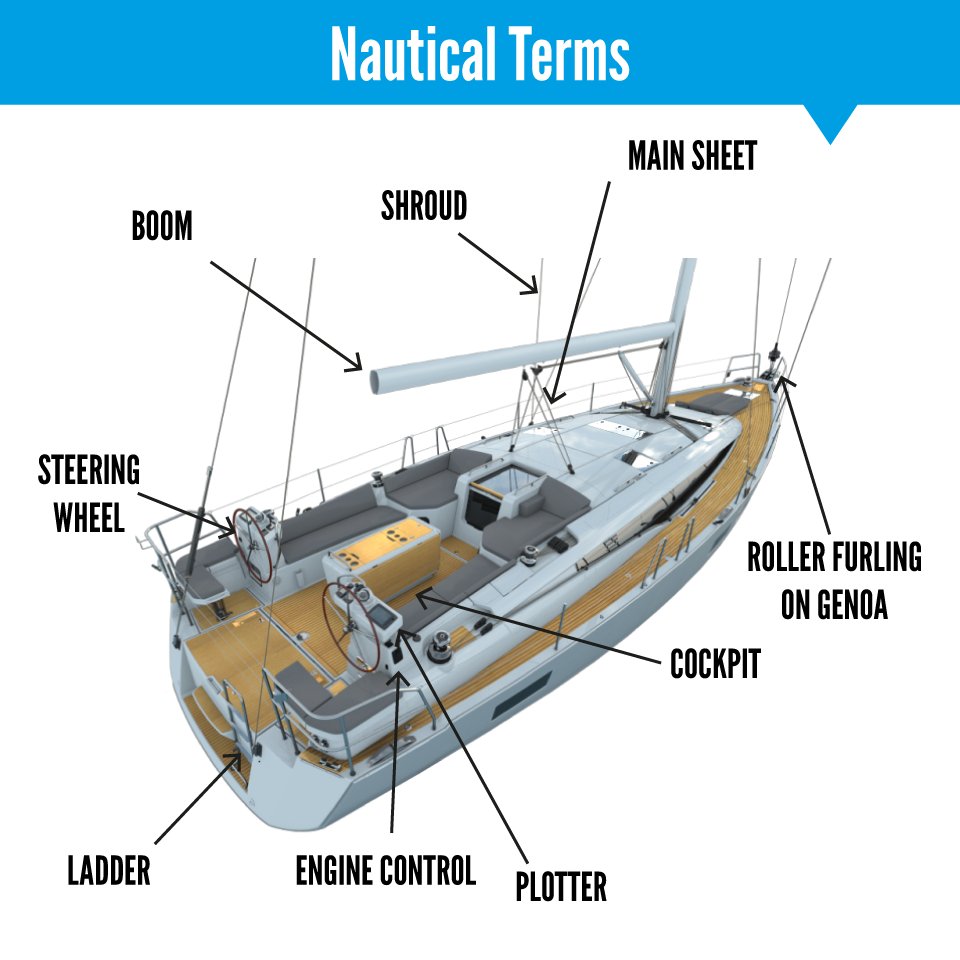 Nautical Terms

MAIN SHEET

SHROUD

BOOM

STEERING WHEEL

ROLLER FURLING ON GENOA

COCKPIT

LADDER

ENGINE CONTROL

PLOTTER