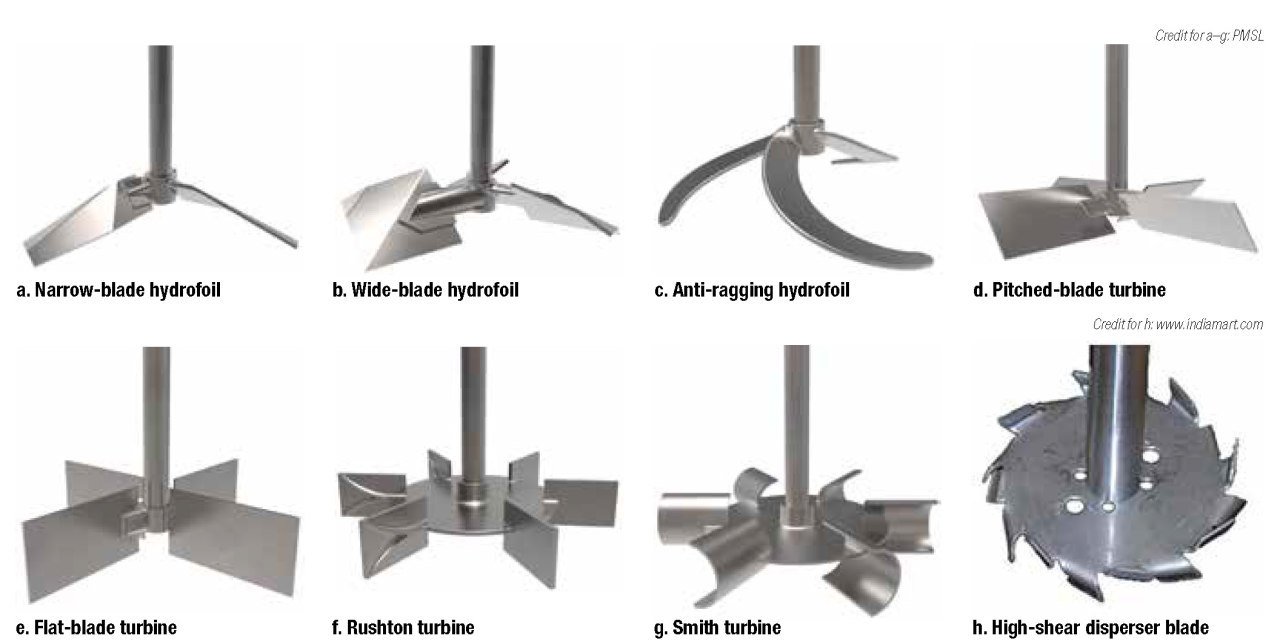 Credit for a–g: PMSL

a. Narrow-blade hydrofoil

b. Wide-blade hydrofoil

c. Anti-ragging hydrofoil

d. Pitched-blade turbine

Credit for h: www.indiamart.com

e. Flat-blade turbine

f. Rushton turbine

g. Smith turbine

h. High-shear disperser blade