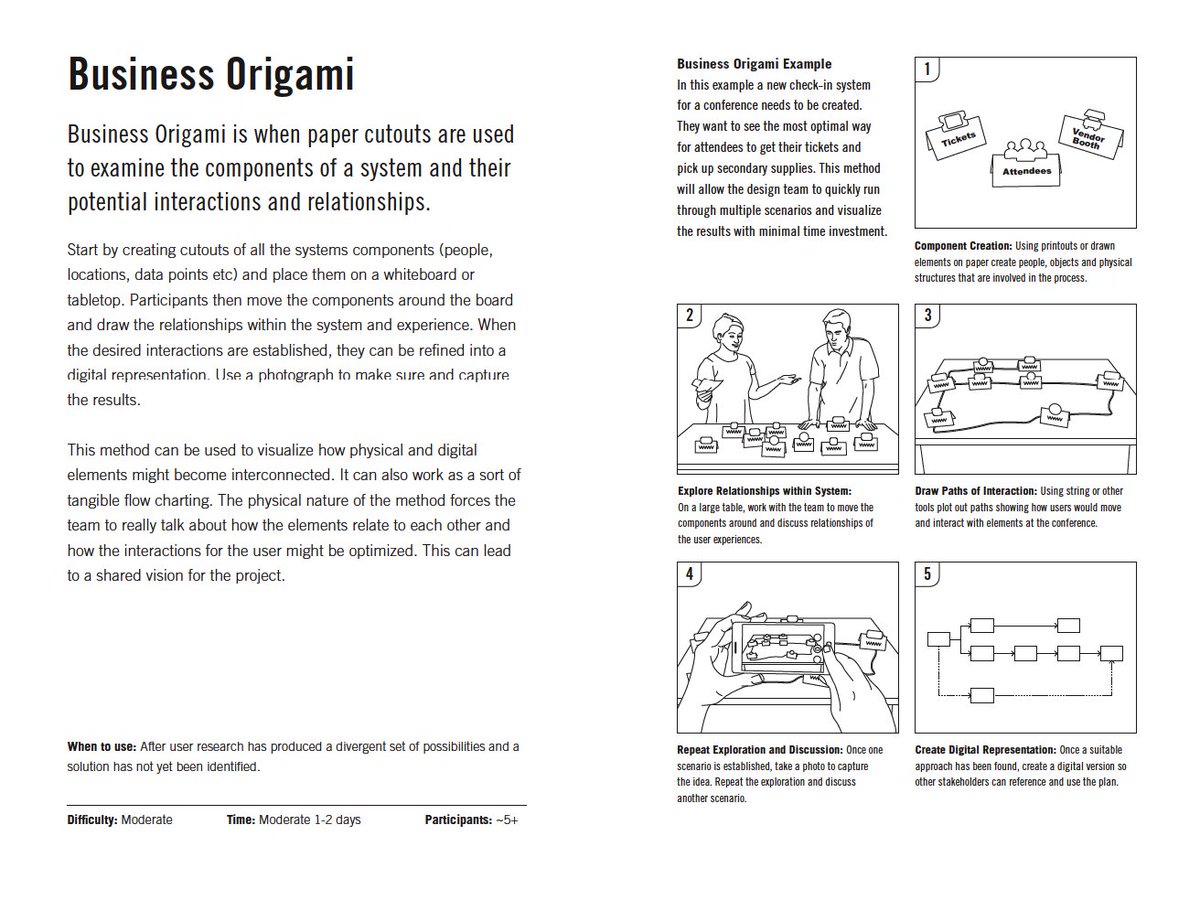 Business Origami

Business Origami is when paper cutouts are used to examine the components of a system and their potential interactions and relationships.

Start by creating cutouts of all the systems components (people, locations, data points etc) and place them on a whiteboard or tabletop. Participants then move the components around the board and draw the relationships within the system and experience. When the desired interactions are established, they can be refined into a digital representation. Use a photograph to make sure and capture the results.

This method can be used to visualize how physical and digital elements might become interconnected. It can also work as a sort of tangible flow charting. The physical nature of the method forces the team to really talk about how the elements relate to each other and how the interactions for the user might be optimized. This can lead to a shared vision for the project.

When to use: After user research has produced a divergent set of possibilities and a solution has not yet been identified.

Difficulty: Moderate Time: Moderate 1-2 days Participants: ~5+

Business Origami Example
In this example a new check-in system for a conference needs to be created. They want to see the most optimal way for attendees to get their tickets and pick up secondary supplies. This method will allow the design team to quickly run through multiple scenarios and visualize the results with minimal time investment.

1
Tickets
Attendees
Vendor Booth

Component Creation: Using printouts or drawn elements on paper create people, objects and physical structures that are involved in the process.

2

Explore Relationships within System: On a large table, work with the team to move the components around and discuss relationships of the user experiences.

3

Draw Paths of Interaction: Using string or other tools plot out paths showing how users would move and interact with elements at the conference.

4

Repeat Exploration and Discussion: Once one scenario is established, take a photo to capture the idea. Repeat the exploration and discuss another scenario.

5

Create Digital Representation: Once a suitable approach has been found, create a digital version so other stakeholders can reference and use the plan.