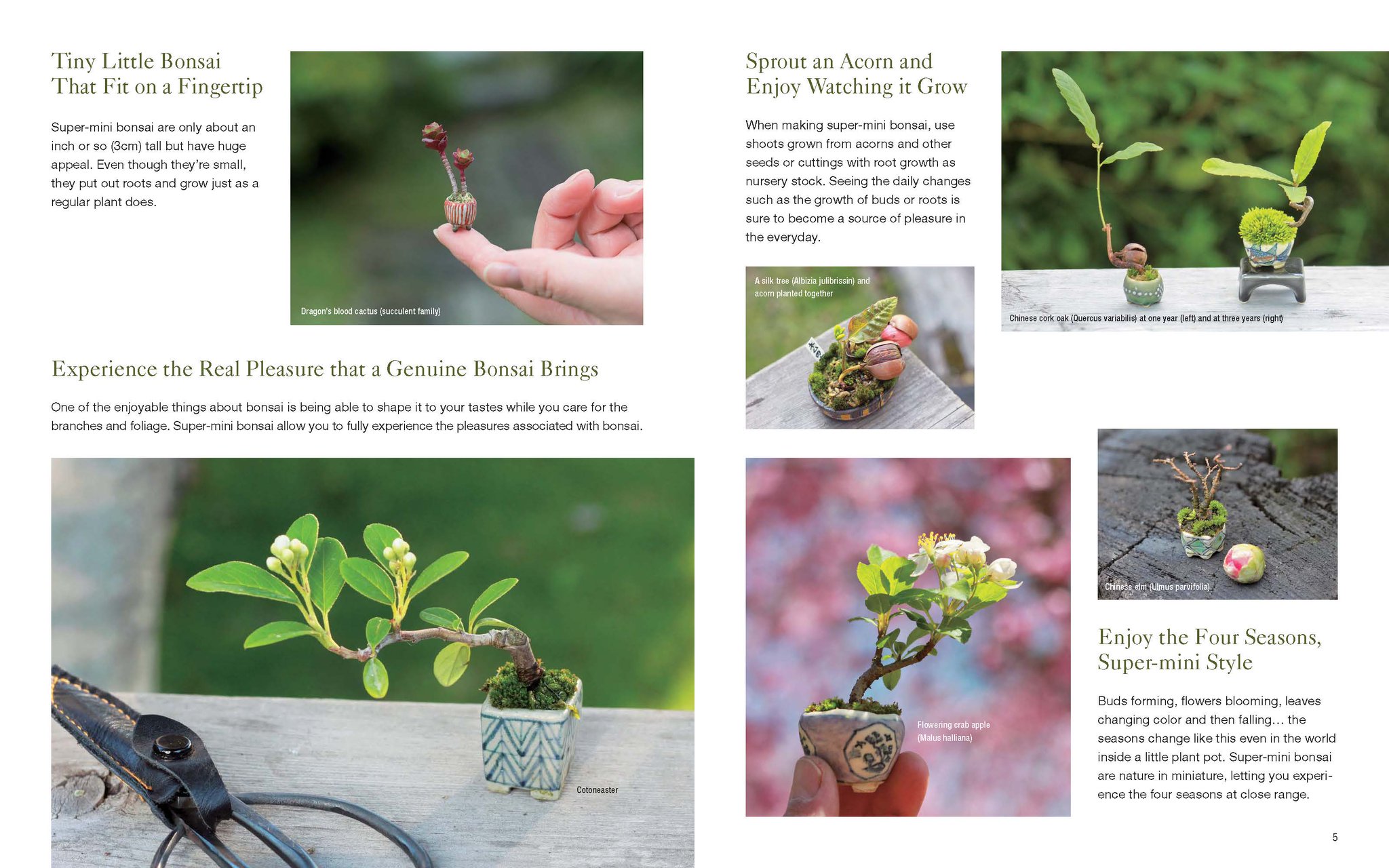 Tiny Little Bonsai That Fit on a Fingertip

Super-mini bonsai are only about an inch or so (3cm) tall but have huge appeal. Even though they're small, they put out roots and grow just as a regular plant does.

Dragon's blood cactus (succulent family)

Experience the Real Pleasure that a Genuine Bonsai Brings

One of the enjoyable things about bonsai is being able to shape it to your tastes while you care for the branches and foliage. Super-mini bonsai allow you to fully experience the pleasures associated with bonsai.

Cotoneaster

Sprout an Acorn and Enjoy Watching it Grow

When making super-mini bonsai, use shoots grown from acorns and other seeds or cuttings with root growth as nursery stock. Seeing the daily changes such as the growth of buds or roots is sure to become a source of pleasure in the everyday.

A silk tree (Albizia julibrissin) and acorn planted together

Chinese cork oak (Quercus variabilis) at one year (left) and at three years (right)

Flowering crab apple (Malus halliana)

Chinese elm (Ulmus parvifolia)

Enjoy the Four Seasons, Super-mini Style

Buds forming, flowers blooming, leaves changing color and then falling… the seasons change like this even in the world inside a little plant pot. Super-mini bonsai are nature in miniature, letting you experience the four seasons at close range.

5