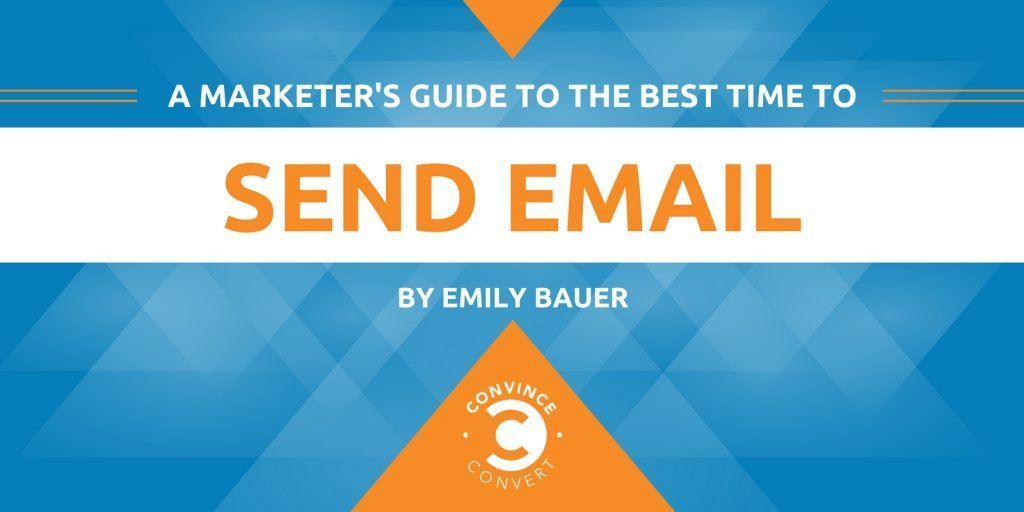 A MARKETER'S GUIDE TO THE BEST TIME TO

SEND EMAIL

BY EMILY BAUER

CONVINCE
C
CONVERT