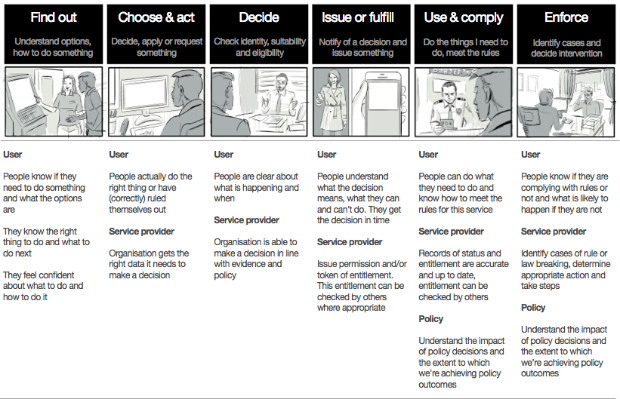 Find out
Understand options, how to do something

User

People know if they need to do something and what the options are

They know the right thing to do and what to do next

They feel confident about what to do and how to do it

Choose & act
Decide, apply or request something

User

People actually do the right thing or have (correctly) ruled themselves out

Service provider

Organisation gets the right data it needs to make a decision

Decide
Check identity, suitability and eligibility

User

People are clear about what is happening and when

Service provider

Organisation is able to make a decision in line with evidence and policy

Issue or fulfill
Notify of a decision and issue something

User

People understand what the decision means, what they can and can't do. They get the decision in time

Service provider

Issue permission and/or token of entitlement. This entitlement can be checked by others where appropriate

Use & comply
Do the things I need to do, meet the rules

User

People can do what they need to do and know how to meet the rules for this service

Service provider

Records of status and entitlement are accurate and up to date, entitlement can be checked by others

Policy

Understand the impact of policy decisions and the extent to which we're achieving policy outcomes

Enforce
Identify cases and decide intervention

User

People know if they are complying with rules or not and what is likely to happen if they are not

Service provider

Identify cases of rule or law breaking, determine appropriate action and take steps

Policy

Understand the impact of policy decisions and the extent to which we're achieving policy outcomes