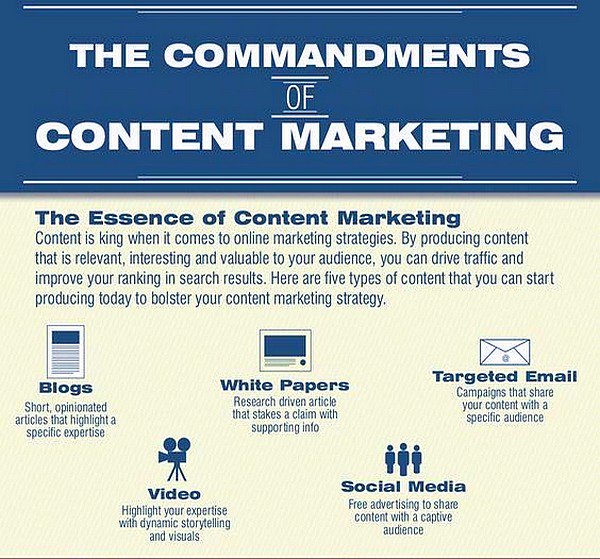 THE COMMANDMENTS
OF
CONTENT MARKETING

The Essence of Content Marketing
Content is king when it comes to online marketing strategies. By producing content that is relevant, interesting and valuable to your audience, you can drive traffic and improve your ranking in search results. Here are five types of content that you can start producing today to bolster your content marketing strategy.

Blogs
Short, opinionated articles that highlight a specific expertise

White Papers
Research driven article that stakes a claim with supporting info

Targeted Email
Campaigns that share your content with a specific audience

Video
Highlight your expertise with dynamic storytelling and visuals

Social Media
Free advertising to share content with a captive audience