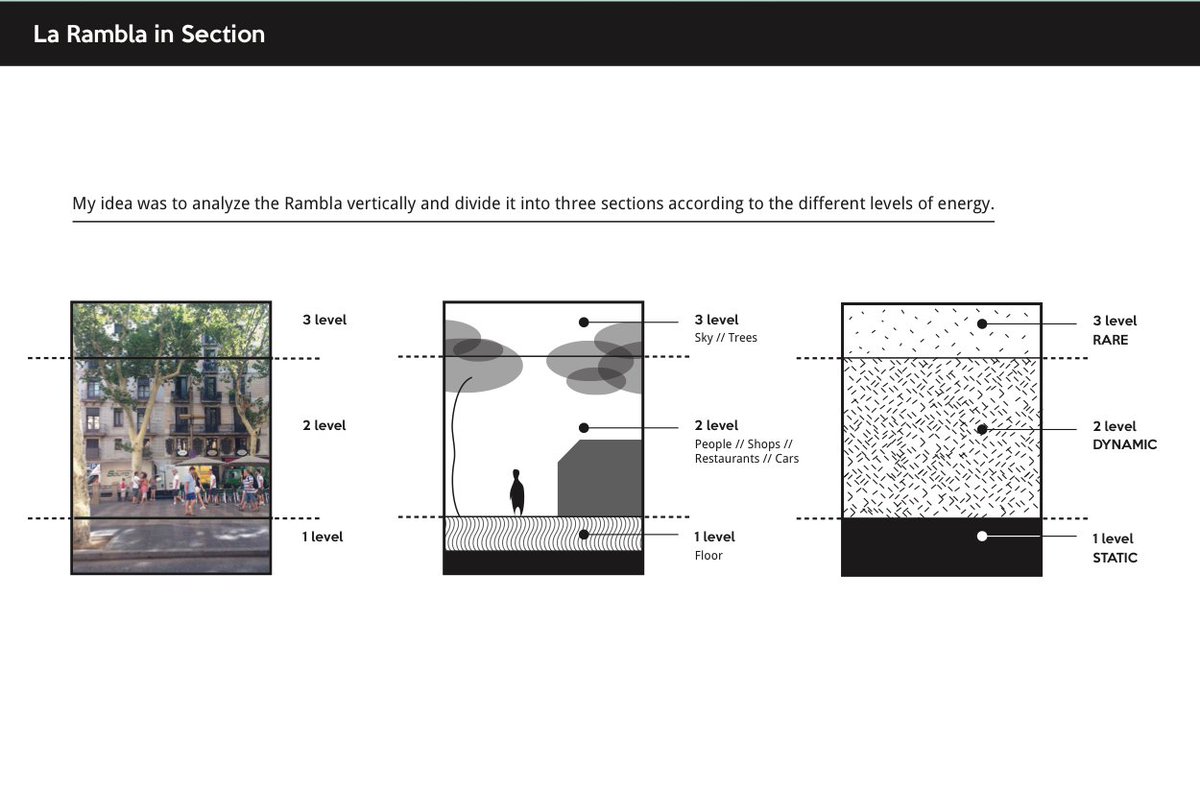 La Rambla in Section

My idea was to analyze the Rambla vertically and divide it into three sections according to the different levels of energy.

3 level

2 level

1 level

3 level
Sky // Trees

2 level
People // Shops // Restaurants // Cars

1 level
Floor

3 level
RARE

2 level
DYNAMIC

1 level
STATIC