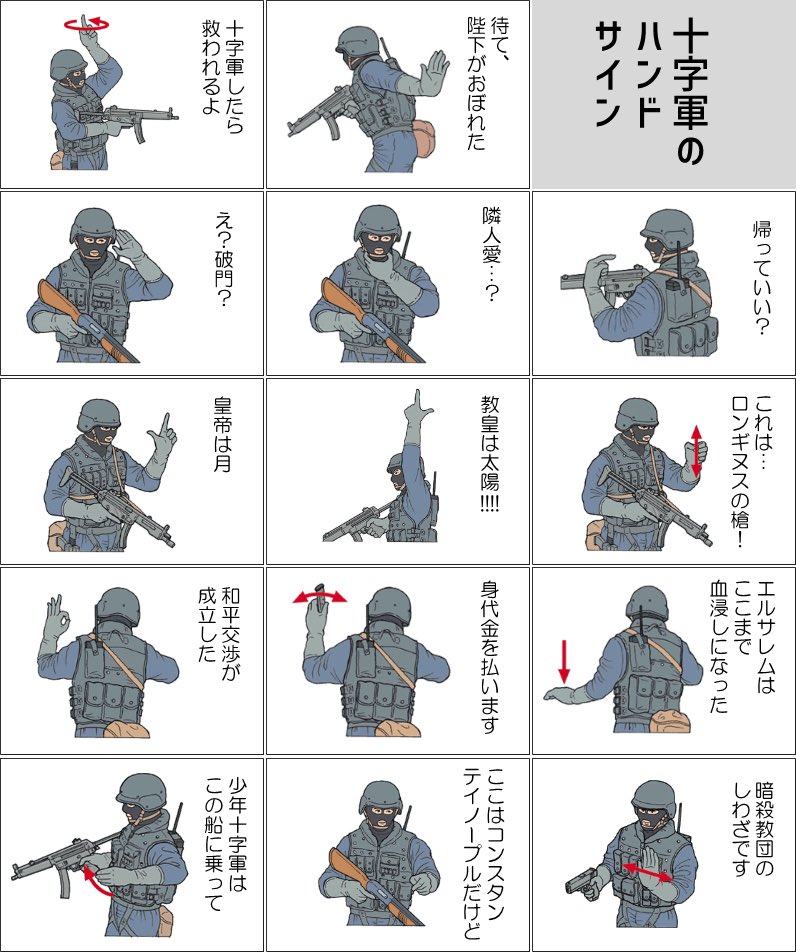 十字軍のハンドサイン

待て、陛下がおぼれた

十字軍したら救われるよ

帰っていい?

隣人愛…?

え?破門?

これは…ロンギヌスの槍!

教皇は太陽!!!!

皇帝は月

エルサレムはここまで血浸しになった

身代金を払います

和平交渉が成立した

暗殺教団のしわざです

ここはコンスタンティノープルだけど

少年十字軍はこの船に乗って