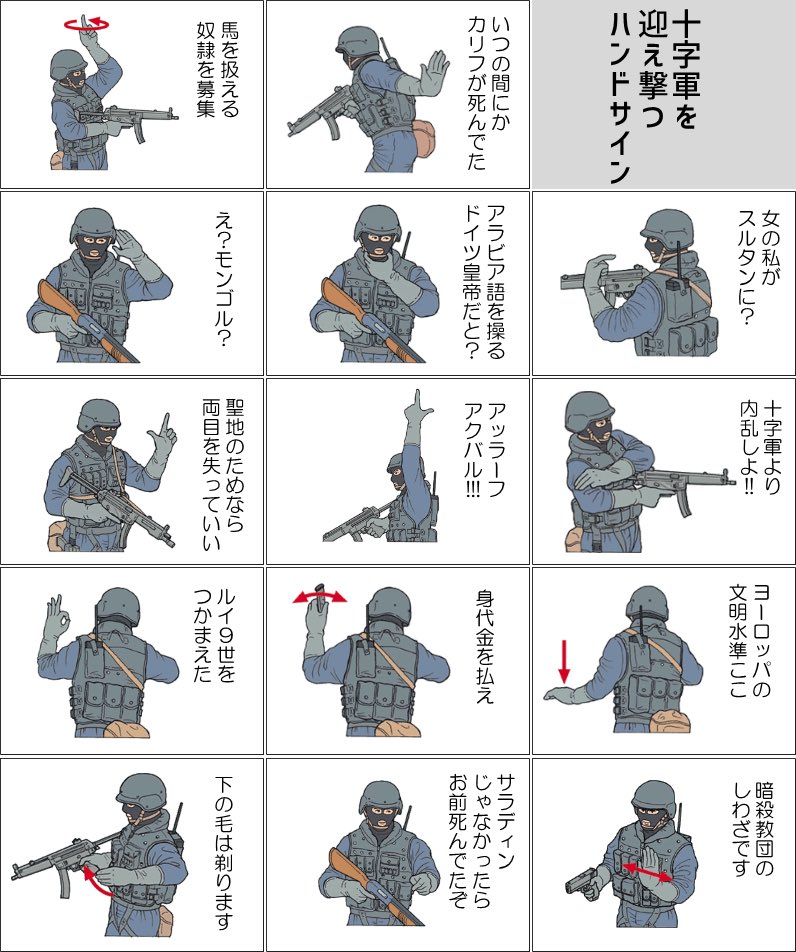 十字軍を迎え撃つハンドサイン

いつの間にかカリフが死んでた

馬を扱える奴隷を募集

女の私がスルタンに?

アラビア語を操るドイツ皇帝だと?

え?モンゴル?

十字軍より内乱しよ!!

アッラーフアクバル!!!

聖地のためなら両目を失っていい

ヨーロッパの文明水準ここ

身代金を払え

ルイ9世をつかまえた

暗殺教団のしわざです

サラディンじゃなかったらお前死んでたぞ

下の毛は剃ります