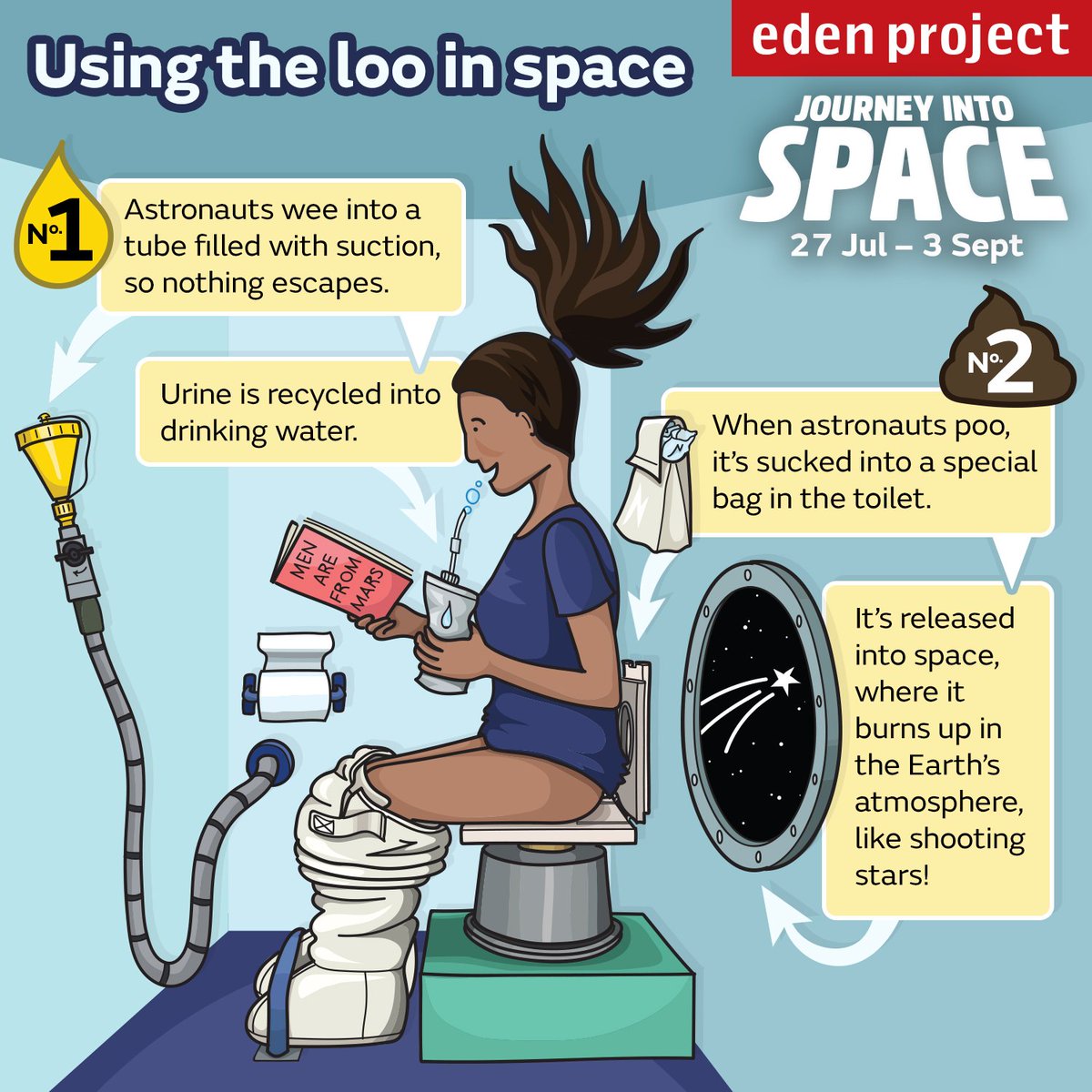 Using the loo in space

eden project

JOURNEY INTO SPACE
27 Jul – 3 Sept

No. 1

Astronauts wee into a tube filled with suction, so nothing escapes.

Urine is recycled into drinking water.

MEN ARE FROM MARS

No. 2

When astronauts poo, it's sucked into a special bag in the toilet.

It's released into space, where it burns up in the Earth's atmosphere, like shooting stars!