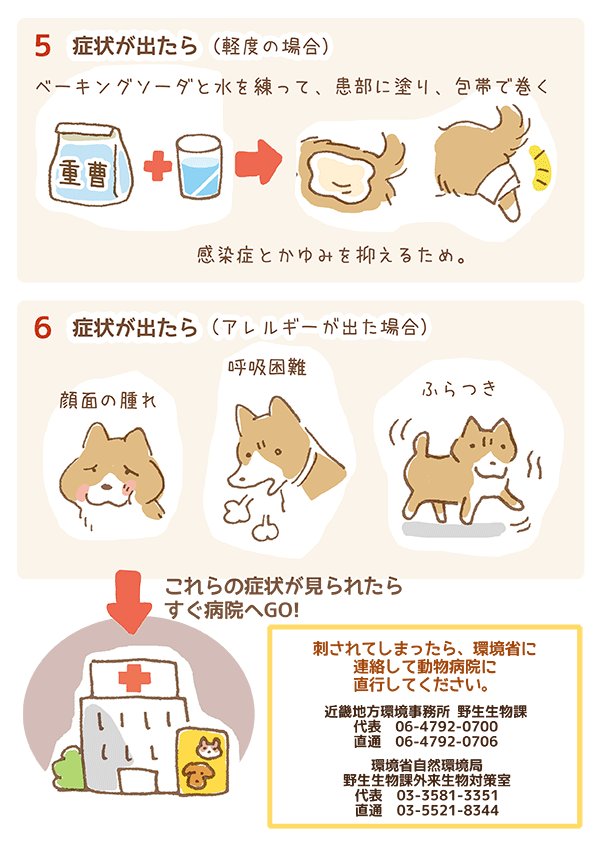 5 症状が出たら（軽度の場合）

ベーキングソーダと水を練って、患部に塗り、包帯で巻く

重曹

感染症とかゆみを抑えるため。

6 症状が出たら（アレルギーが出た場合）

顔面の腫れ

呼吸困難

ふらつき

これらの症状が見られたら すぐ病院へGO!

刺されてしまったら、環境省に連絡して動物病院に直行してください。

近畿地方環境事務所 野生生物課
代表 06-4792-0700
直通 06-4792-0706

環境省自然環境局
野生生物課外来生物対策室
代表 03-3581-3351
直通 03-5521-8344