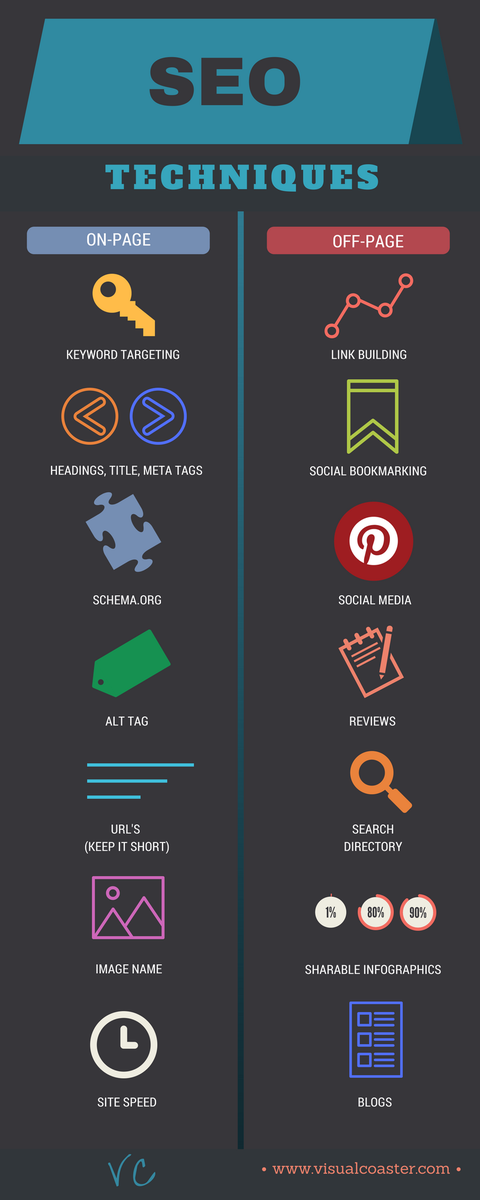 SEO

TECHNIQUES

ON-PAGE

KEYWORD TARGETING

HEADINGS, TITLE, META TAGS

SCHEMA.ORG

ALT TAG

URL'S
(KEEP IT SHORT)

IMAGE NAME

SITE SPEED

OFF-PAGE

LINK BUILDING

SOCIAL BOOKMARKING

SOCIAL MEDIA

REVIEWS

SEARCH
DIRECTORY

1%

80%

90%

SHARABLE INFOGRAPHICS

BLOGS

VC

• www.visualcoaster.com •