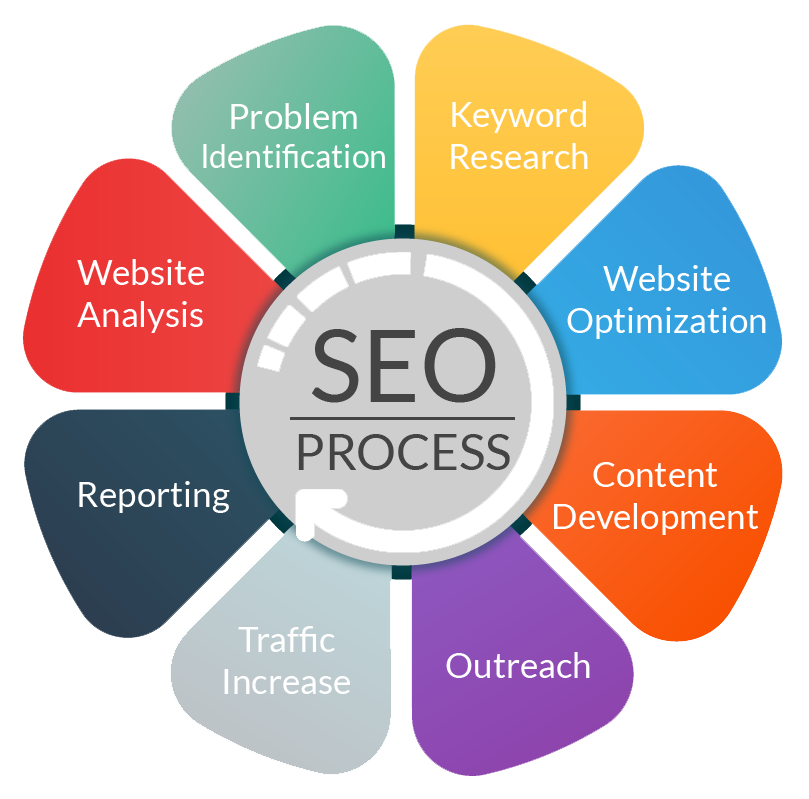 SEO
PROCESS

Problem Identification

Keyword Research

Website Optimization

Content Development

Outreach

Traffic Increase

Reporting

Website Analysis