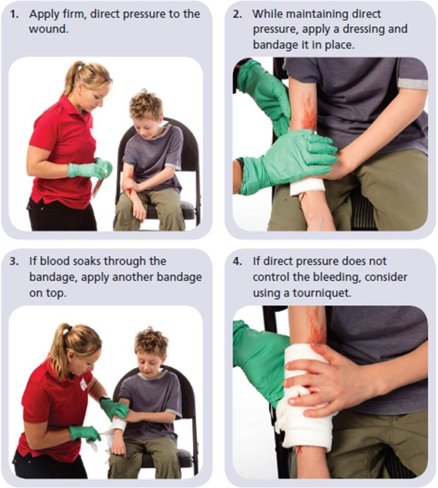 1. Apply firm, direct pressure to the wound.

2. While maintaining direct pressure, apply a dressing and bandage it in place.

3. If blood soaks through the bandage, apply another bandage on top.

4. If direct pressure does not control the bleeding, consider using a tourniquet.