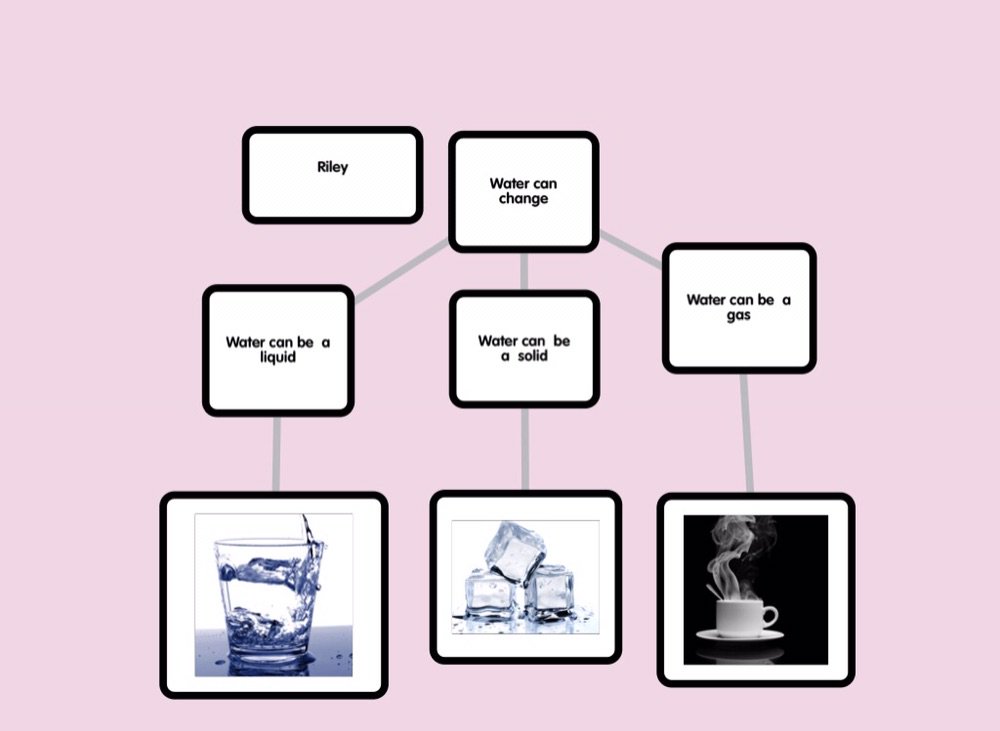 Riley

Water can change

Water can be a liquid

Water can be a solid

Water can be a gas