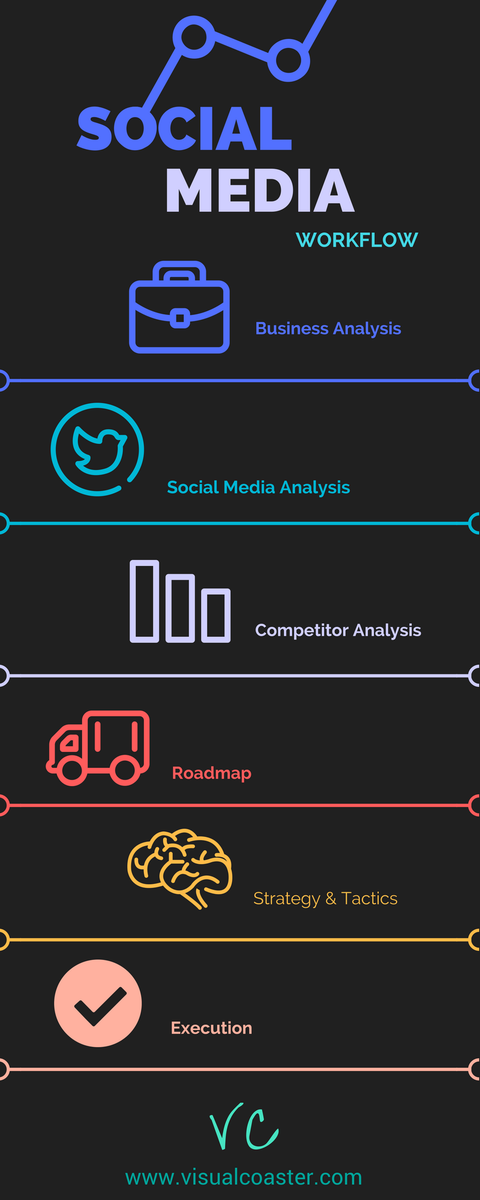 SOCIAL MEDIA
WORKFLOW

Business Analysis

Social Media Analysis

Competitor Analysis

Roadmap

Strategy & Tactics

Execution

VC

www.visualcoaster.com