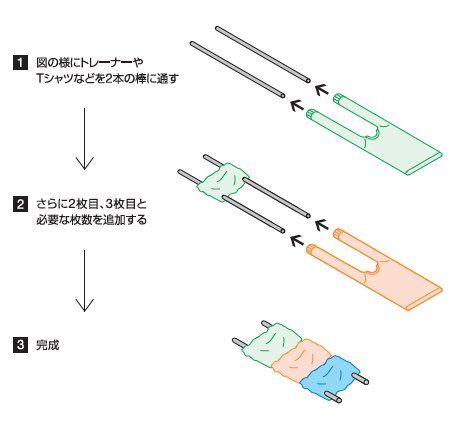 1 図の様にトレーナーやTシャツなどを2本の棒に通す

2 さらに2枚目、3枚目と必要な枚数を追加する

3 完成