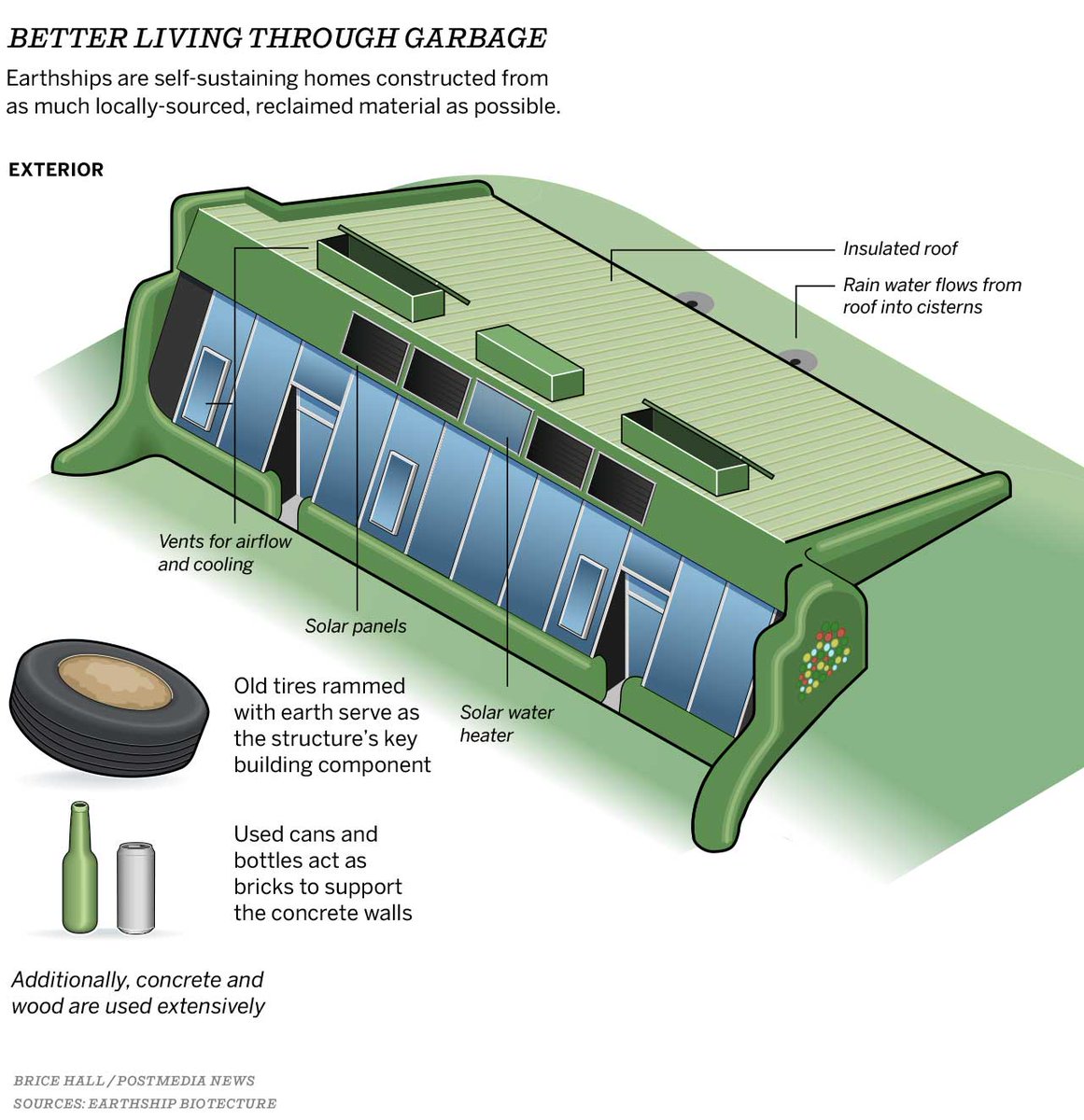 BETTER LIVING THROUGH GARBAGE

Earthships are self-sustaining homes constructed from as much locally-sourced, reclaimed material as possible.

EXTERIOR

Insulated roof

Rain water flows from roof into cisterns

Vents for airflow and cooling

Solar panels

Solar water heater

Old tires rammed with earth serve as the structure's key building component

Used cans and bottles act as bricks to support the concrete walls

Additionally, concrete and wood are used extensively

BRICE HALL / POSTMEDIA NEWS
SOURCES: EARTHSHIP BIOTECTURE