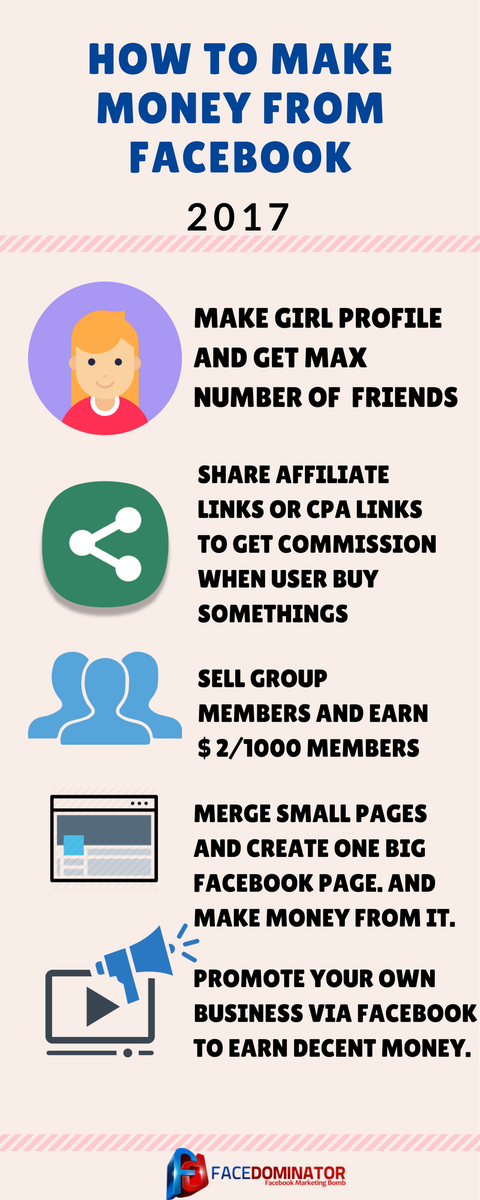 HOW TO MAKE MONEY FROM FACEBOOK

2017

MAKE GIRL PROFILE AND GET MAX NUMBER OF FRIENDS

SHARE AFFILIATE LINKS OR CPA LINKS TO GET COMMISSION WHEN USER BUY SOMETHINGS

SELL GROUP MEMBERS AND EARN $ 2/1000 MEMBERS

MERGE SMALL PAGES AND CREATE ONE BIG FACEBOOK PAGE. AND MAKE MONEY FROM IT.

PROMOTE YOUR OWN BUSINESS VIA FACEBOOK TO EARN DECENT MONEY.

FACEDOMINATOR
Facebook Marketing Bomb