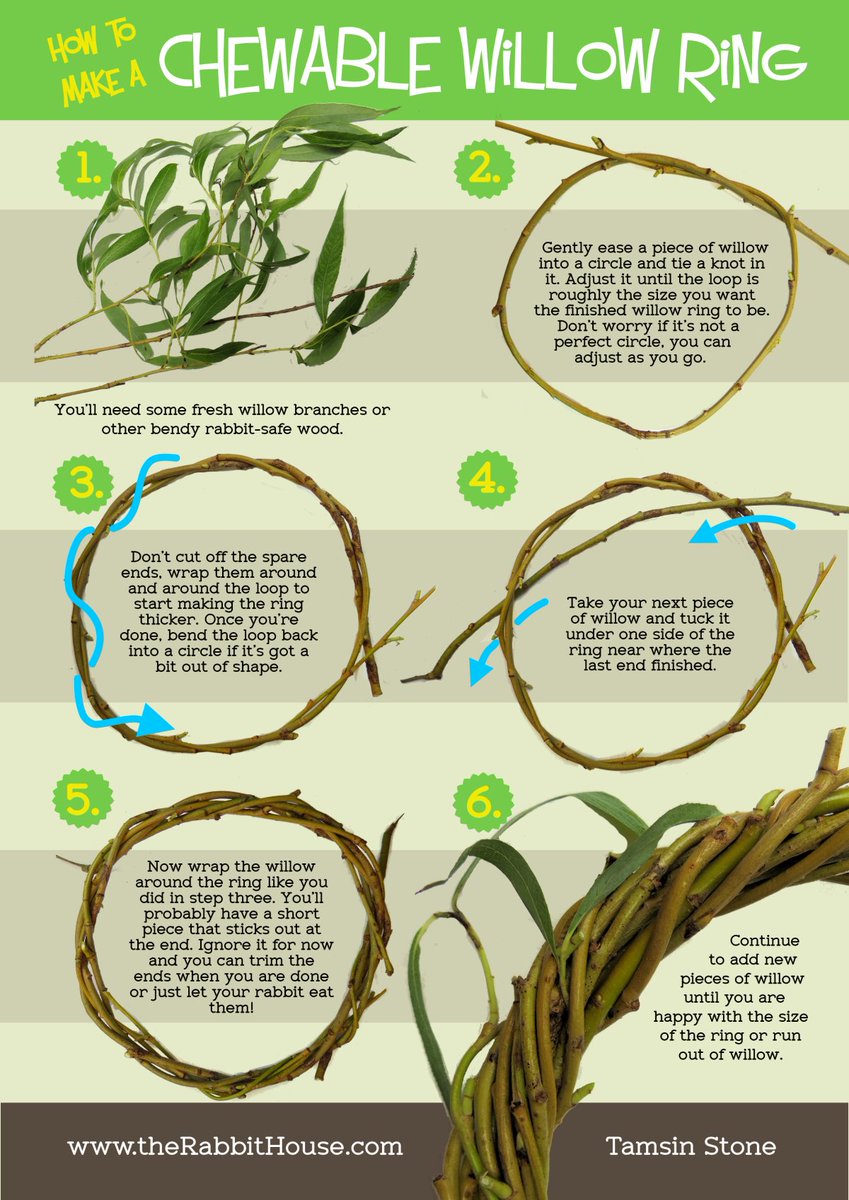 HOW TO MAKE A CHEWABLE WILLOW RING

1.

You'll need some fresh willow branches or other bendy rabbit-safe wood.

2.

Gently ease a piece of willow into a circle and tie a knot in it. Adjust it until the loop is roughly the size you want the finished willow ring to be. Don't worry if it's not a perfect circle, you can adjust as you go.

3.

Don't cut off the spare ends, wrap them around and around the loop to start making the ring thicker. Once you're done, bend the loop back into a circle if it's got a bit out of shape.

4.

Take your next piece of willow and tuck it under one side of the ring near where the last end finished.

5.

Now wrap the willow around the ring like you did in step three. You'll probably have a short piece that sticks out at the end. Ignore it for now and you can trim the ends when you are done or just let your rabbit eat them!

6.

Continue to add new pieces of willow until you are happy with the size of the ring or run out of willow.

www.theRabbitHouse.com

Tamsin Stone