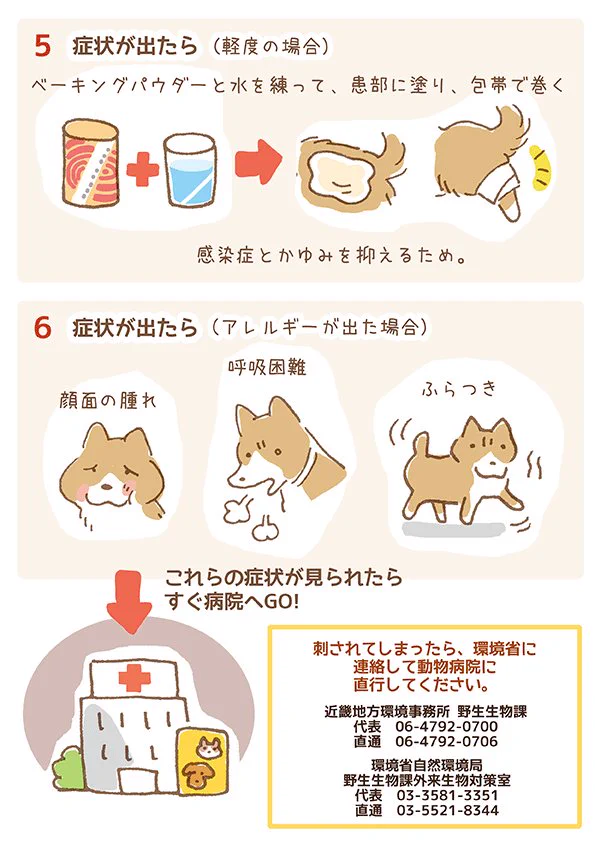 5 症状が出たら（軽度の場合）

ベーキングパウダーと水を練って、患部に塗り、包帯で巻く

感染症とかゆみを抑えるため。

6 症状が出たら（アレルギーが出た場合）

顔面の腫れ

呼吸困難

ふらつき

これらの症状が見られたら
すぐ病院へGO!

刺されてしまったら、環境省に連絡して動物病院に直行してください。

近畿地方環境事務所 野生生物課
代表 06-4792-0700
直通 06-4792-0706

環境省自然環境局
野生生物課外来生物対策室
代表 03-3581-3351
直通 03-5521-8344