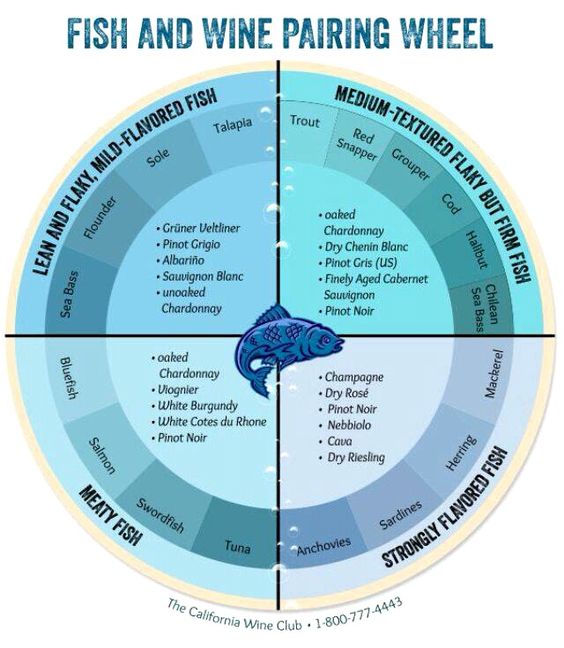 FISH AND WINE PAIRING WHEEL

LEAN AND FLAKY, MILD-FLAVORED FISH

Sea Bass
Flounder
Sole
Talapia

• Grüner Veltliner
• Pinot Grigio
• Albariño
• Sauvignon Blanc
• unoaked Chardonnay

MEDIUM-TEXTURED FLAKY BUT FIRM FISH

Trout
Red Snapper
Grouper
Cod
Halibut
Chilean Sea Bass

• oaked Chardonnay
• Dry Chenin Blanc
• Pinot Gris (US)
• Finely Aged Cabernet Sauvignon
• Pinot Noir

MEATY FISH

Bluefish
Salmon
Swordfish
Tuna

• oaked Chardonnay
• Viognier
• White Burgundy
• White Cotes du Rhone
• Pinot Noir

STRONGLY FLAVORED FISH

Mackerel
Herring
Sardines
Anchovies

• Champagne
• Dry Rosé
• Pinot Noir
• Nebbiolo
• Cava
• Dry Riesling

The California Wine Club • 1-800-777-4443