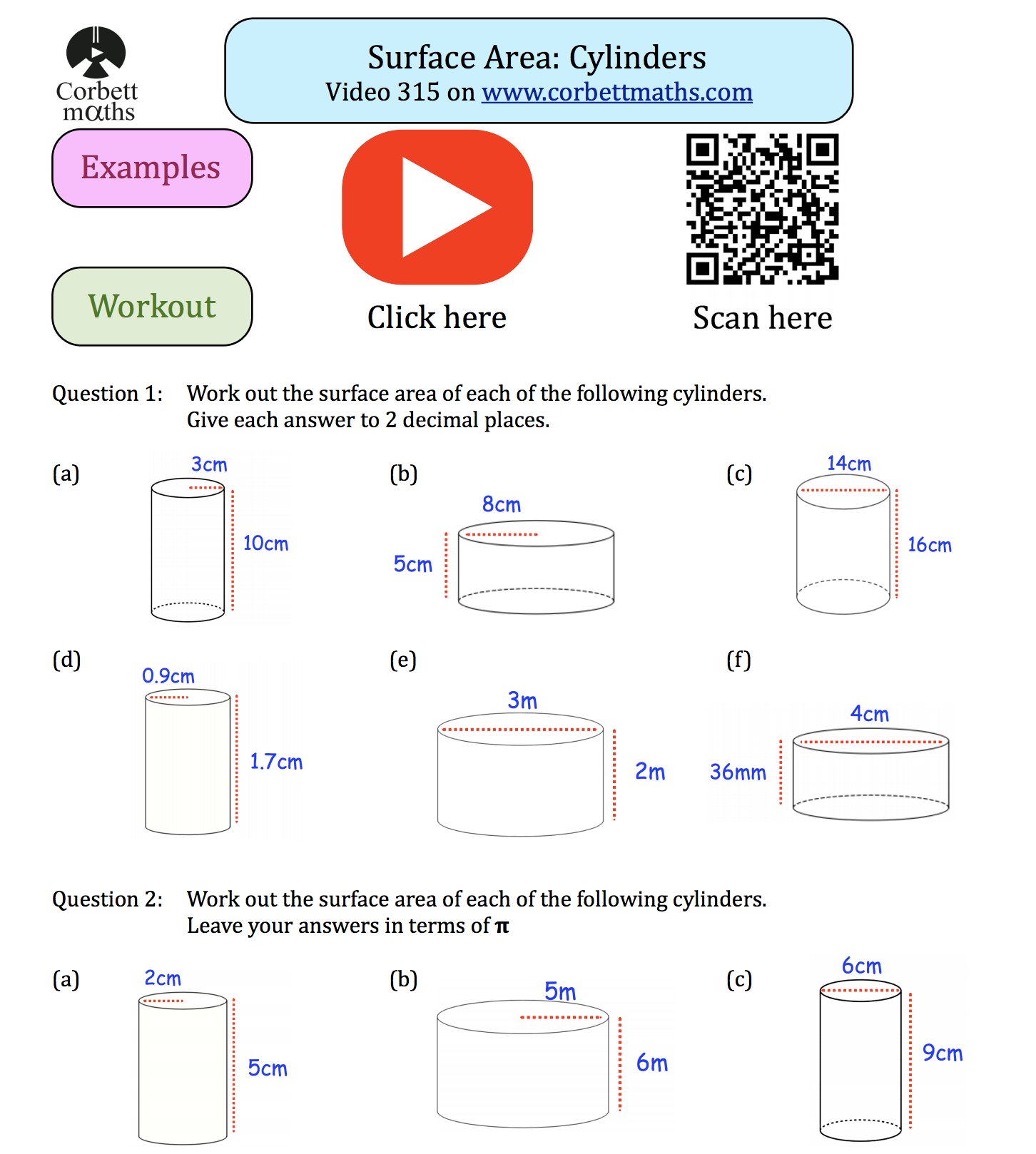 Corbett mαths

Surface Area: Cylinders
Video 315 on www.corbettmaths.com

Examples

Workout

Click here

Scan here

Question 1: Work out the surface area of each of the following cylinders. Give each answer to 2 decimal places.

(a)
3cm
10cm

(b)
8cm
5cm

(c)
14cm
16cm

(d)
0.9cm
1.7cm

(e)
3m
2m

(f)
4cm
36mm

Question 2: Work out the surface area of each of the following cylinders. Leave your answers in terms of $\pi$

(a)
2cm
5cm

(b)
5m
6m

(c)
6cm
9cm