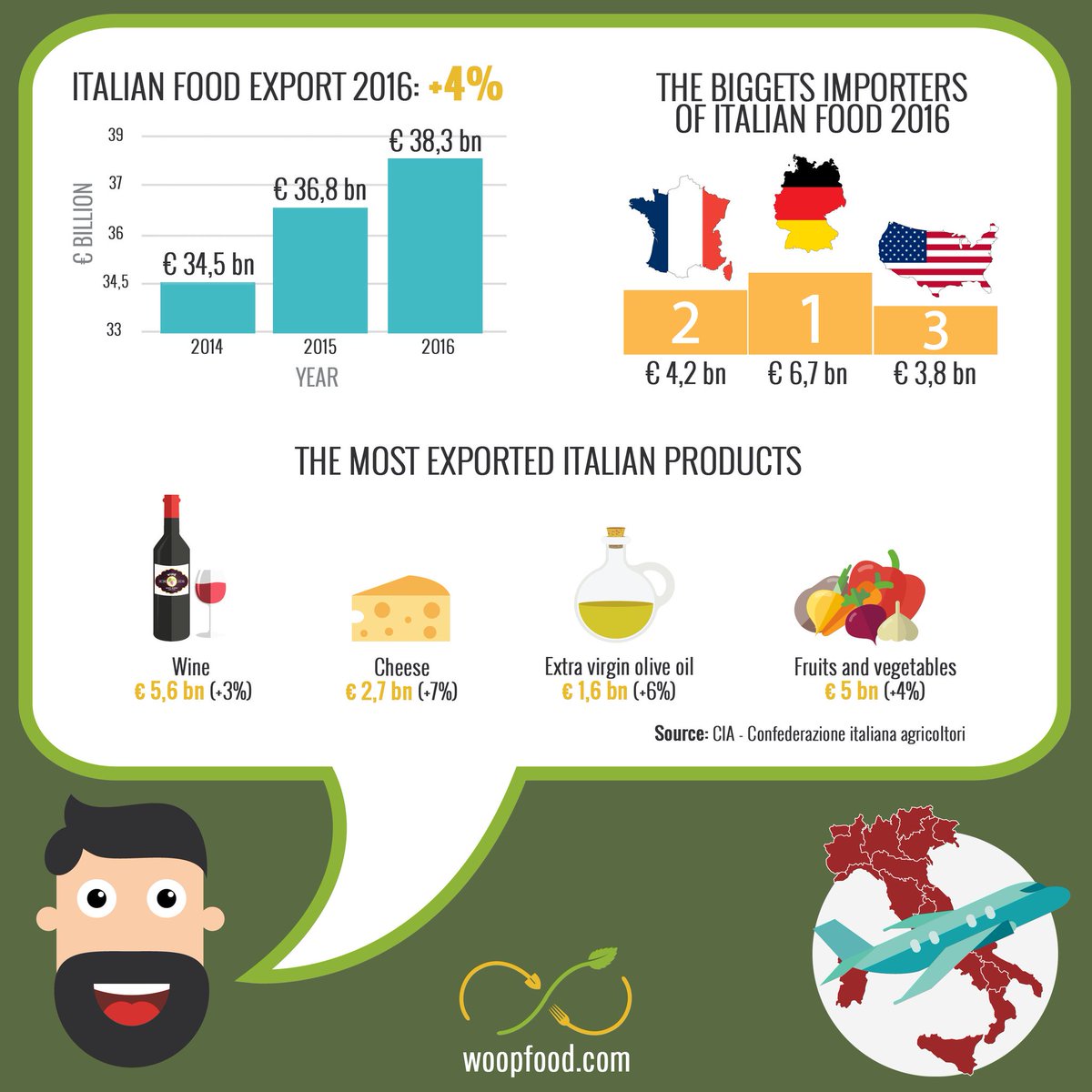 ITALIAN FOOD EXPORT 2016: +4%

€ BILLION

39
37
36
34,5
33

€ 34,5 bn
€ 36,8 bn
€ 38,3 bn

2014
2015
2016

YEAR

THE BIGGETS IMPORTERS OF ITALIAN FOOD 2016

2
1
3

€ 4,2 bn
€ 6,7 bn
€ 3,8 bn

THE MOST EXPORTED ITALIAN PRODUCTS

Wine
€ 5,6 bn (+3%)

Cheese
€ 2,7 bn (+7%)

Extra virgin olive oil
€ 1,6 bn (+6%)

Fruits and vegetables
€ 5 bn (+4%)

Source: CIA - Confederazione italiana agricoltori

woopfood.com