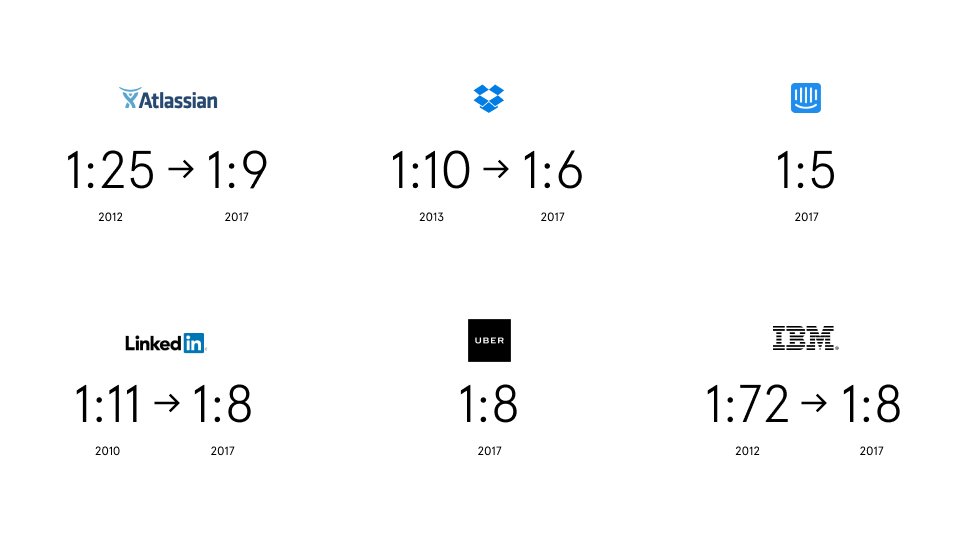 Atlassian

1:25 → 1:9

2012 2017

1:10 → 1:6

2013 2017

1:5

2017

LinkedIn

1:11 → 1:8

2010 2017

UBER

1:8

2017

IBM

1:72 → 1:8

2012 2017