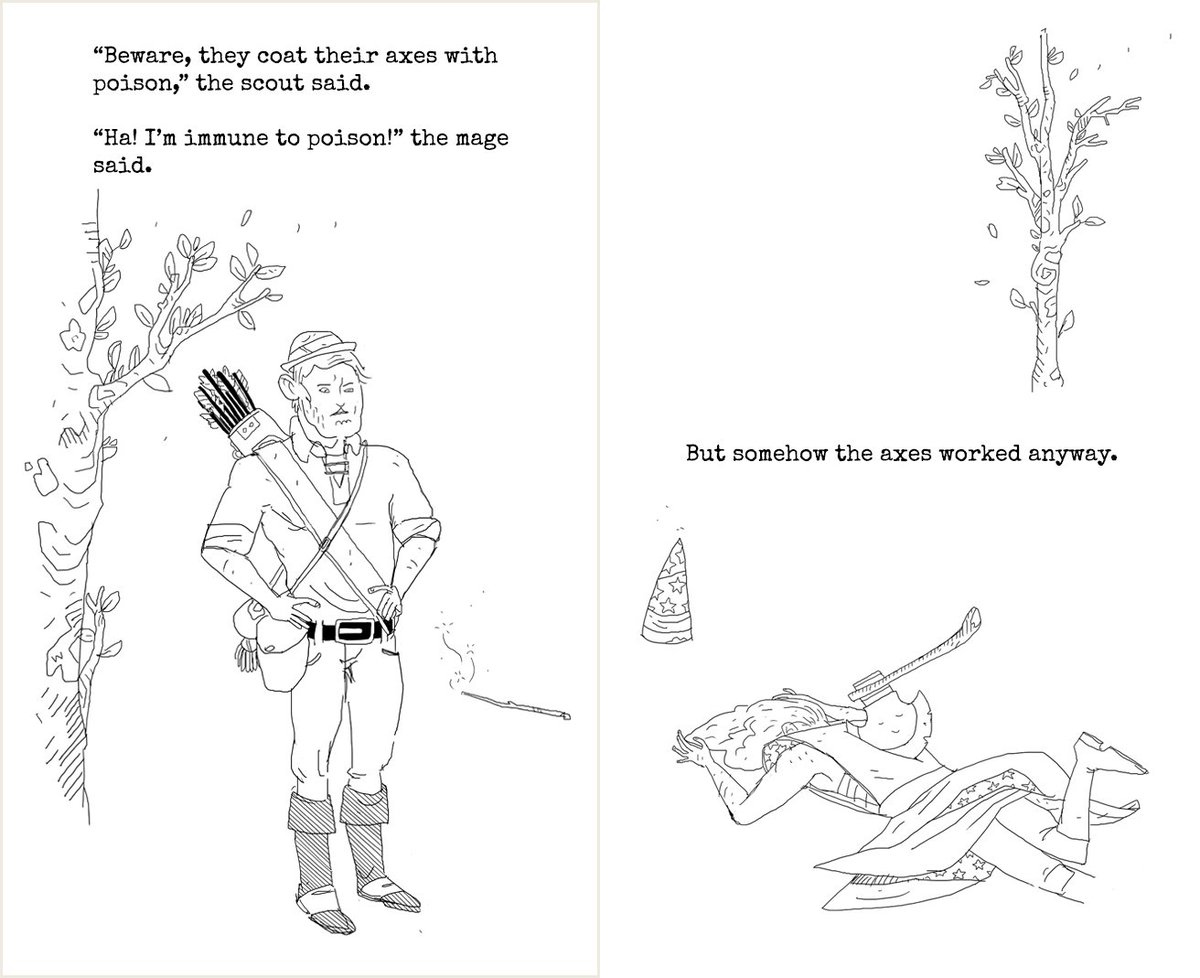 “Beware, they coat their axes with poison,” the scout said.

“Ha! I’m immune to poison!” the mage said.

But somehow the axes worked anyway.