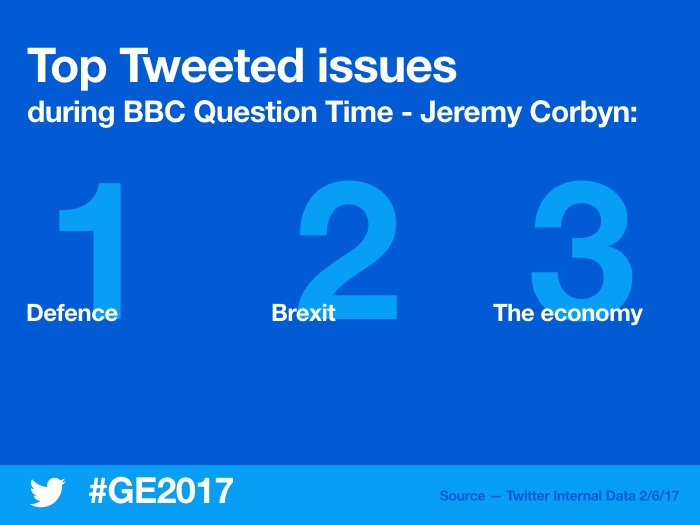 Top Tweeted issues
during BBC Question Time - Jeremy Corbyn:

1
Defence

2
Brexit

3
The economy

#GE2017

Source — Twitter Internal Data 2/6/17