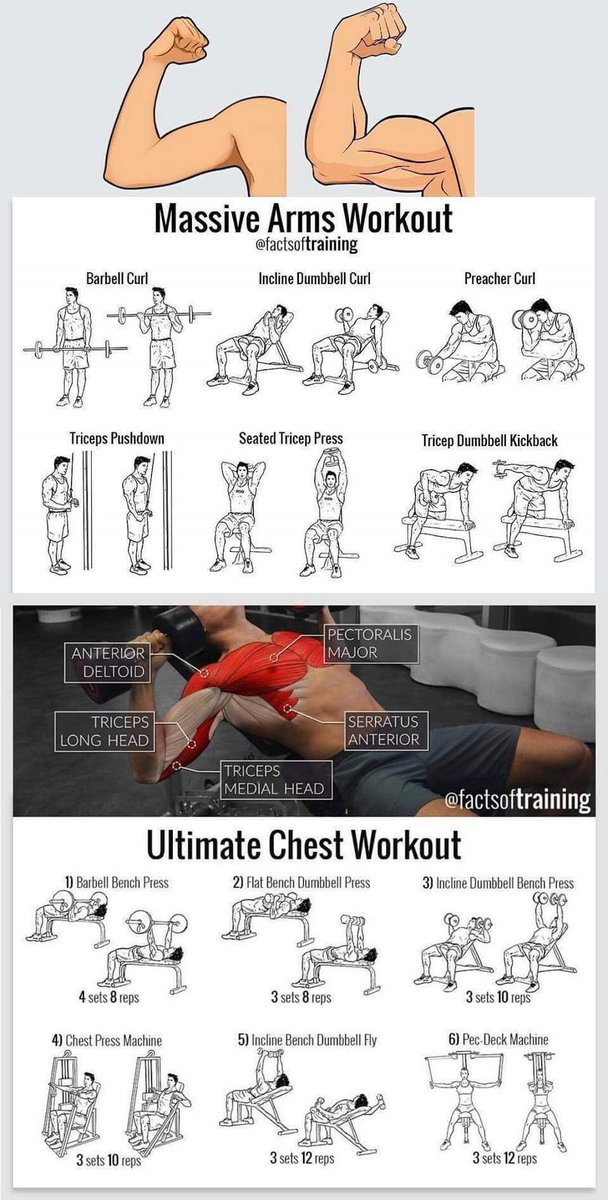 Massive Arms Workout
@factsoftraining

Barbell Curl
Incline Dumbbell Curl
Preacher Curl

Triceps Pushdown
Seated Tricep Press
Tricep Dumbbell Kickback

ANTERIOR DELTOID
PECTORALIS MAJOR
TRICEPS LONG HEAD
SERRATUS ANTERIOR
TRICEPS MEDIAL HEAD
@factsoftraining

Ultimate Chest Workout

1) Barbell Bench Press
4 sets 8 reps
2) Flat Bench Dumbbell Press
3 sets 8 reps
3) Incline Dumbbell Bench Press
3 sets 10 reps

4) Chest Press Machine
3 sets 10 reps
5) Incline Bench Dumbbell Fly
3 sets 12 reps
6) Pec-Deck Machine
3 sets 12 reps