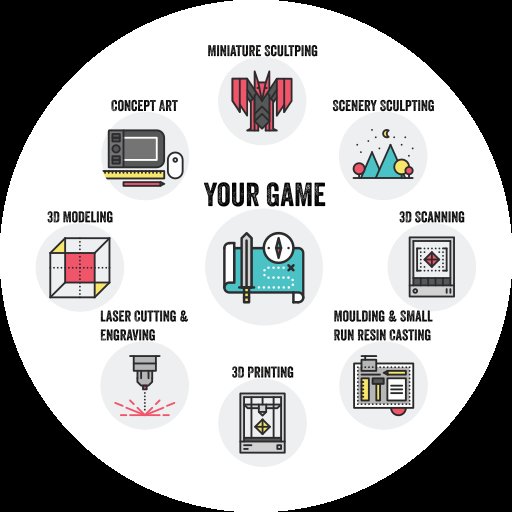 MINIATURE SCULTPING

CONCEPT ART

SCENERY SCULPTING

YOUR GAME

3D MODELING

3D SCANNING

LASER CUTTING & ENGRAVING

MOULDING & SMALL RUN RESIN CASTING

3D PRINTING