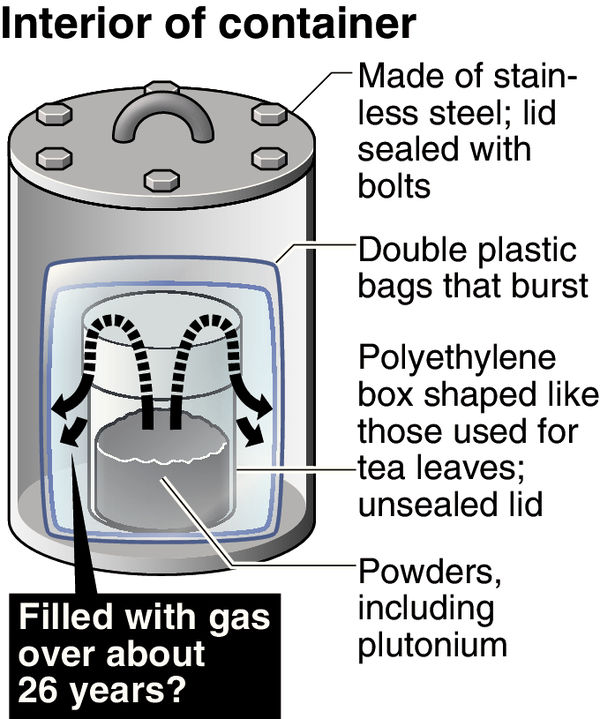 Interior of container

Made of stainless steel; lid sealed with bolts

Double plastic bags that burst

Polyethylene box shaped like those used for tea leaves; unsealed lid

Powders, including plutonium

Filled with gas over about 26 years?