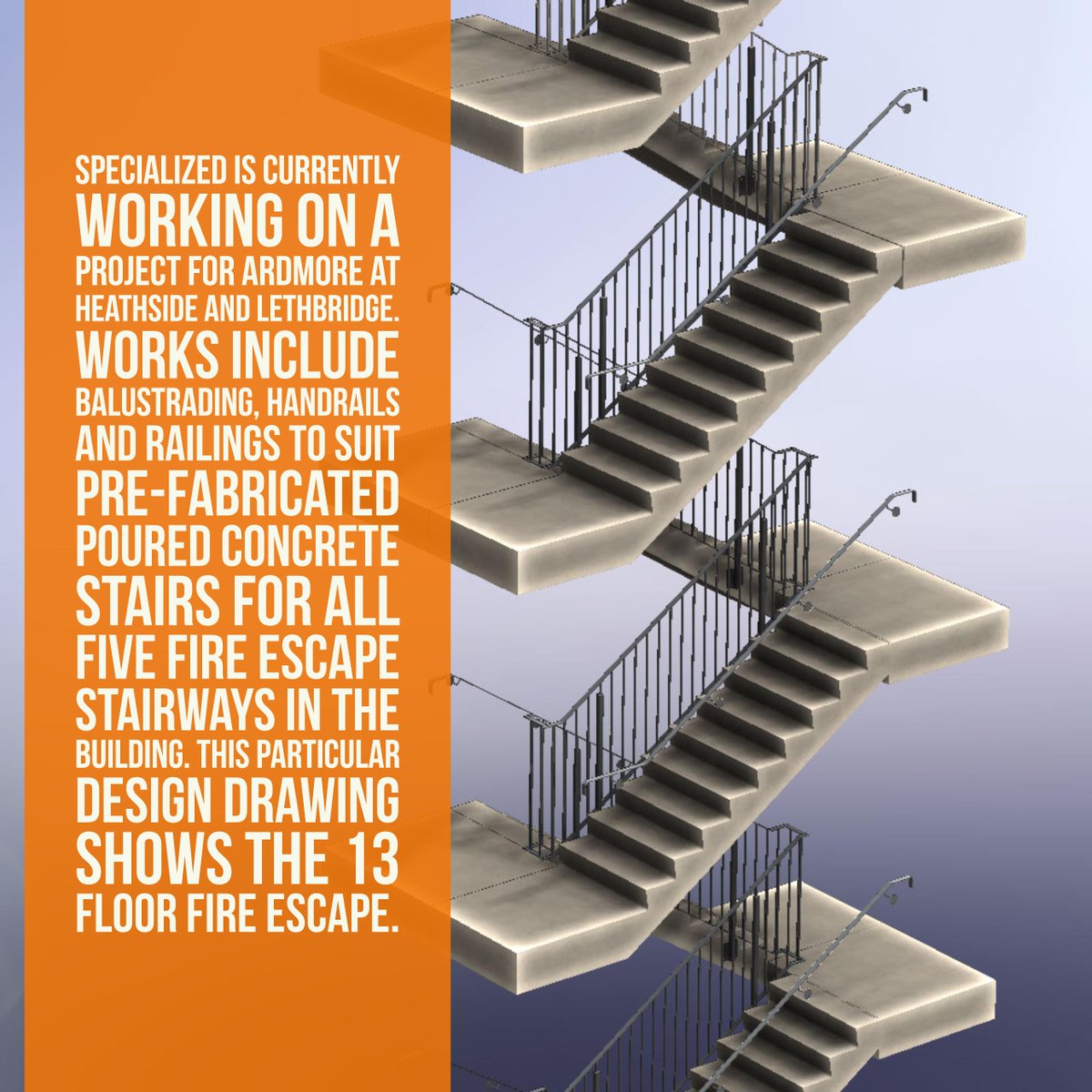 SPECIALIZED IS CURRENTLY WORKING ON A PROJECT FOR ARDMORE AT HEATHSIDE AND LETHBRIDGE. WORKS INCLUDE BALUSTRADING, HANDRAILS AND RAILINGS TO SUIT PRE-FABRICATED POURED CONCRETE STAIRS FOR ALL FIVE FIRE ESCAPE STAIRWAYS IN THE BUILDING. THIS PARTICULAR DESIGN DRAWING SHOWS THE 13 FLOOR FIRE ESCAPE.